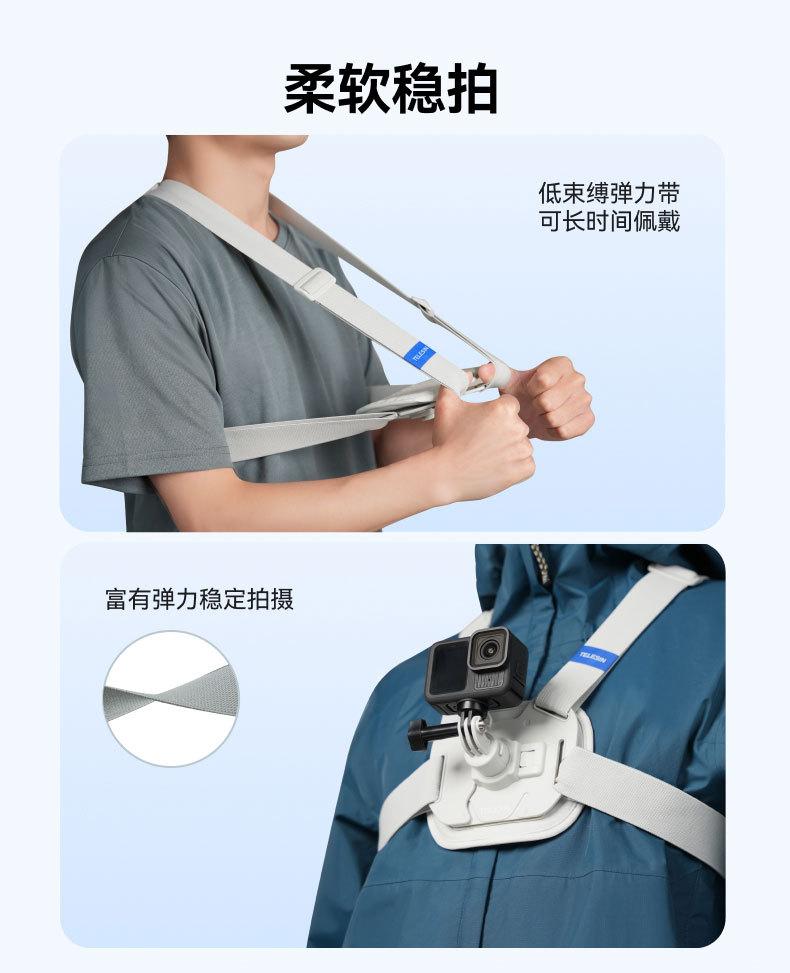 柔软稳拍

低束缚弹力带
可长时间佩戴

TELESIN

富有弹力稳定拍摄

TELESIN