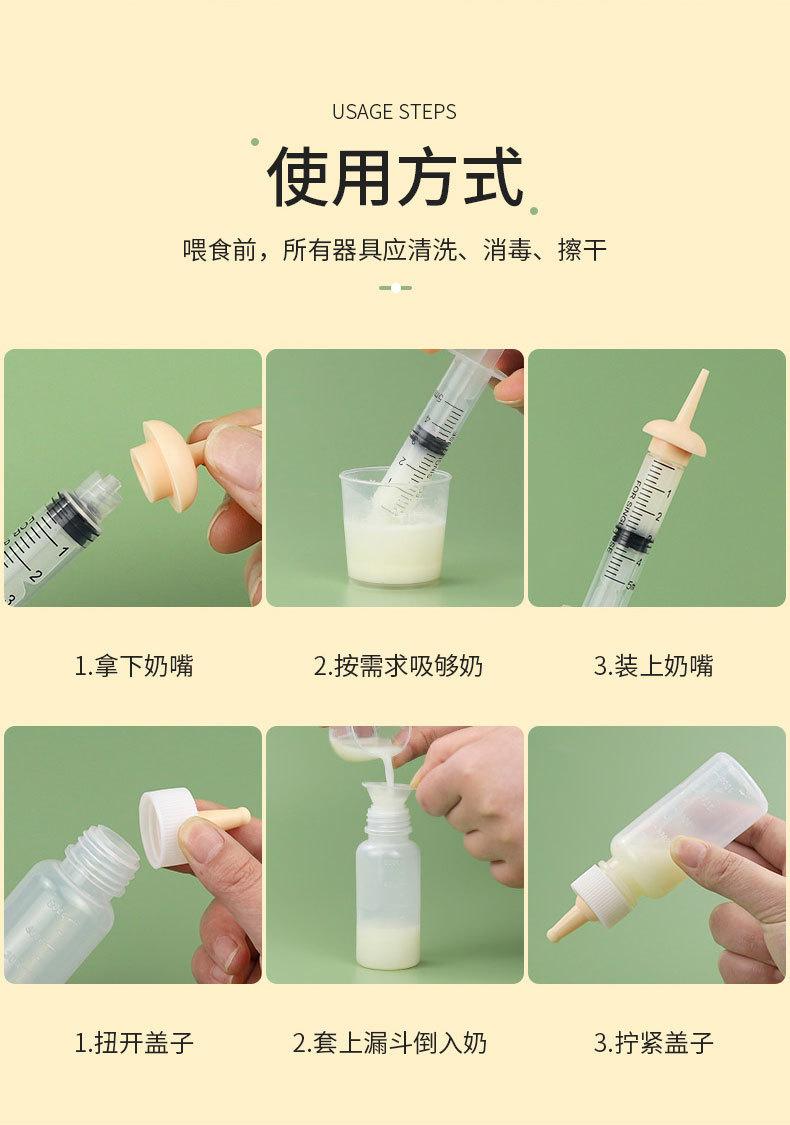 USAGE STEPS

使用方式

喂食前，所有器具应清洗、消毒、擦干

1.拿下奶嘴

2.按需求吸够奶

3.装上奶嘴

1.扭开盖子

2.套上漏斗倒入奶

3.拧紧盖子