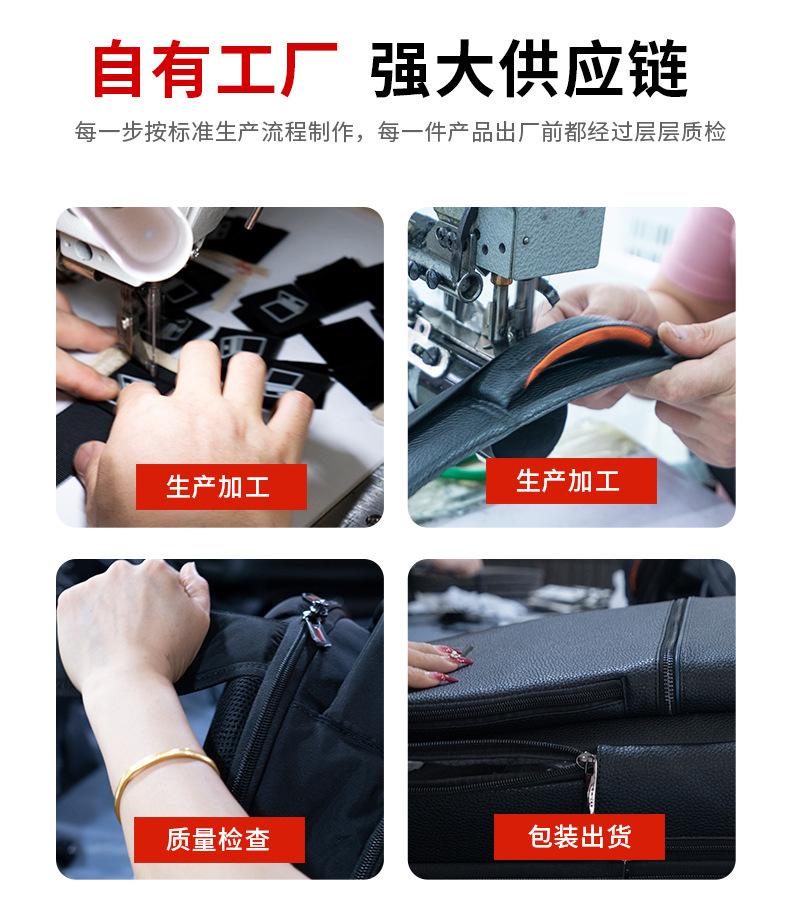 自有工厂 强大供应链

每一步按标准生产流程制作，每一件产品出厂前都经过层层质检

生产加工

生产加工

质量检查

包装出货