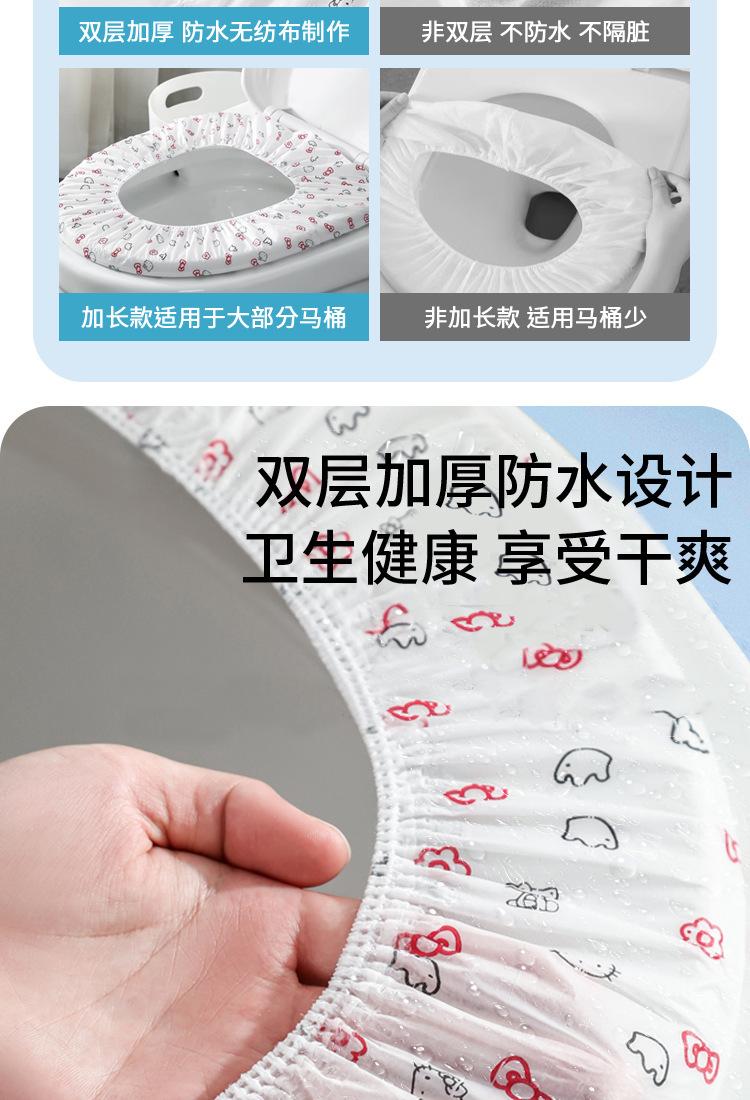 双层加厚 防水无纺布制作

非双层 不防水 不隔脏

加长款适用于大部分马桶

非加长款 适用马桶少

双层加厚防水设计
卫生健康 享受干爽