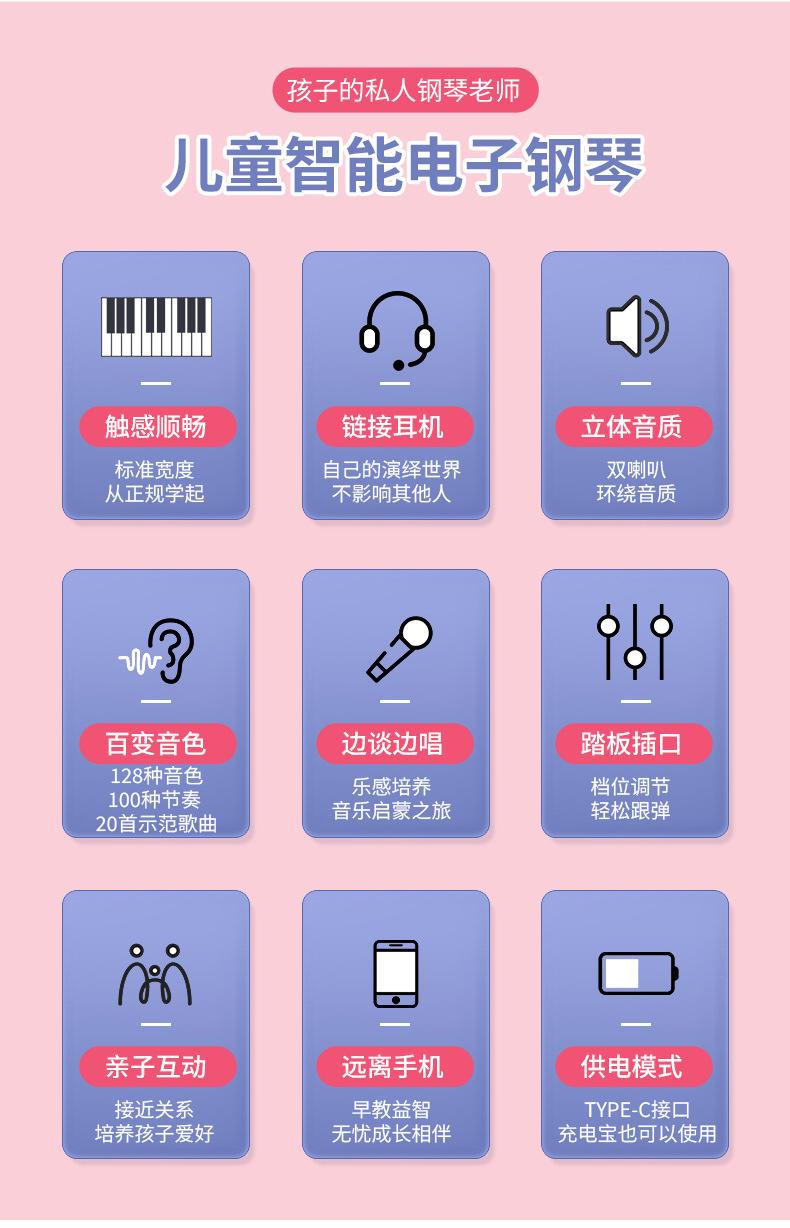 孩子的私人钢琴老师

儿童智能电子钢琴

触感顺畅

标准宽度
从正规学起

链接耳机

自己的演绎世界
不影响其他人

立体音质

双喇叭
环绕音质

百变音色

128种音色
100种节奏
20首示范歌曲

边谈边唱

乐感培养
音乐启蒙之旅

踏板插口

档位调节
轻松跟弹

亲子互动

接近关系
培养孩子爱好

远离手机

早教益智
无忧成长相伴

供电模式

TYPE-C接口
充电宝也可以使用