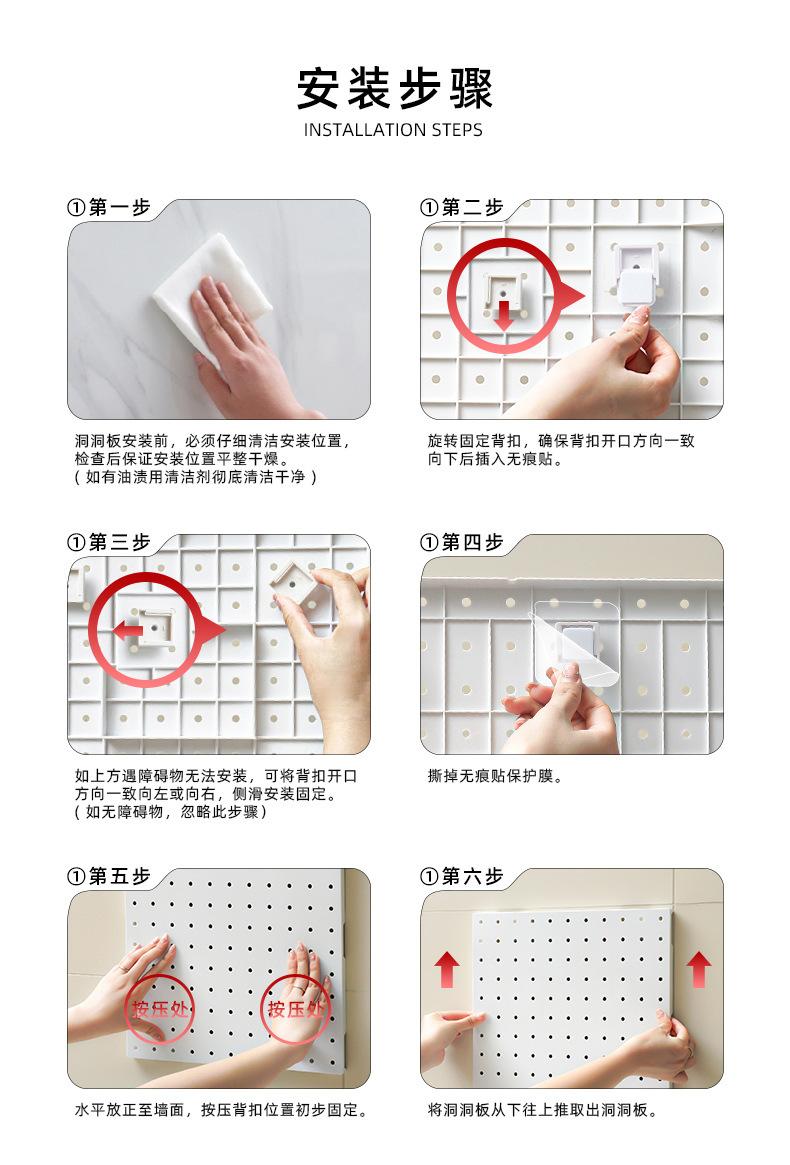 安装步骤
INSTALLATION STEPS

①第一步

洞洞板安装前，必须仔细清洁安装位置，检查后保证安装位置平整干燥。
（如有油渍用清洁剂彻底清洁干净）

①第二步

旋转固定背扣，确保背扣开口方向一致向下后插入无痕贴。

①第三步

如上方遇障碍物无法安装，可将背扣开口方向一致向左或向右，侧滑安装固定。
（如无障碍物，忽略此步骤）

①第四步

撕掉无痕贴保护膜。

①第五步

按压处

按压处

水平放正至墙面，按压背扣位置初步固定。

①第六步

将洞洞板从下往上推取出洞洞板。