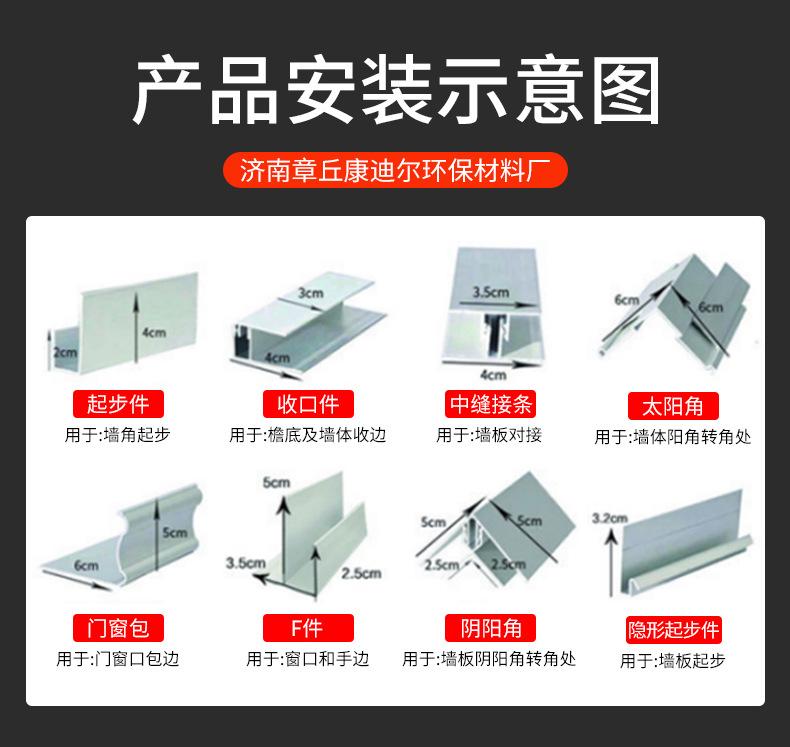 产品安装示意图

济南章丘康迪尔环保材料厂

2cm
4cm
起步件
用于:墙角起步

3cm
4cm
收口件
用于:檐底及墙体收边

3.5cm
4cm
中缝接条
用于:墙板对接

6cm
6cm
太阳角
用于:墙体阳角转角处

6cm
5cm
门窗包
用于:门窗口包边

5cm
3.5cm
2.5cm
F件
用于:窗口和手边

5cm
5cm
2.5cm
2.5cm
阴阳角
用于:墙板阴阳角转角处

3.2cm
隐形起步件
用于:墙板起步