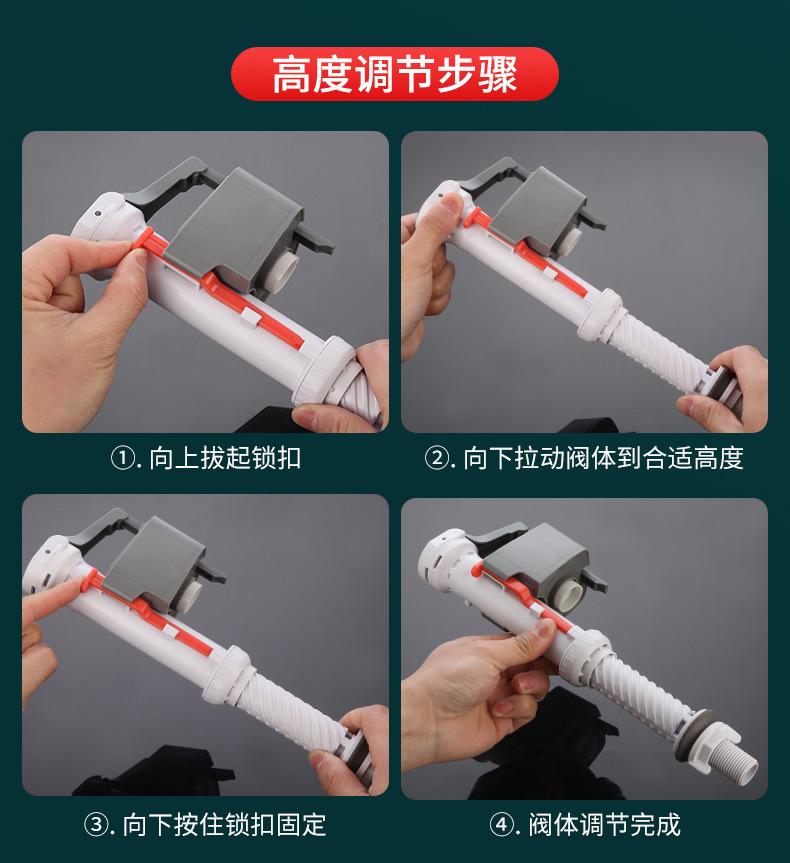 高度调节步骤

①. 向上拔起锁扣

②. 向下拉动阀体到合适高度

③. 向下按住锁扣固定

④. 阀体调节完成