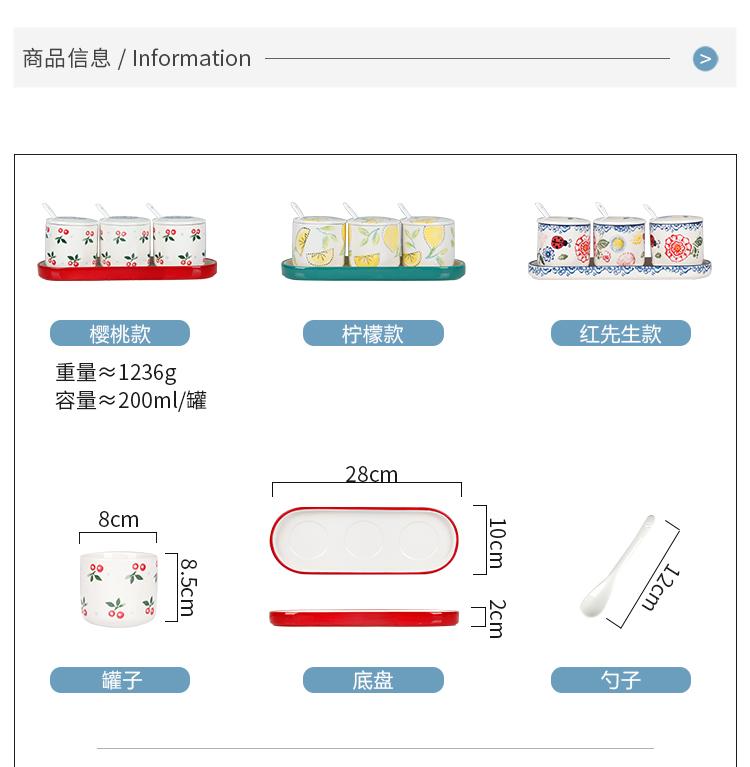 商品信息 / Information

樱桃款

柠檬款

红先生款

重量≈1236g
容量≈200ml/罐

8cm

8.5cm

28cm

10cm

2cm

12cm

罐子

底盘

勺子