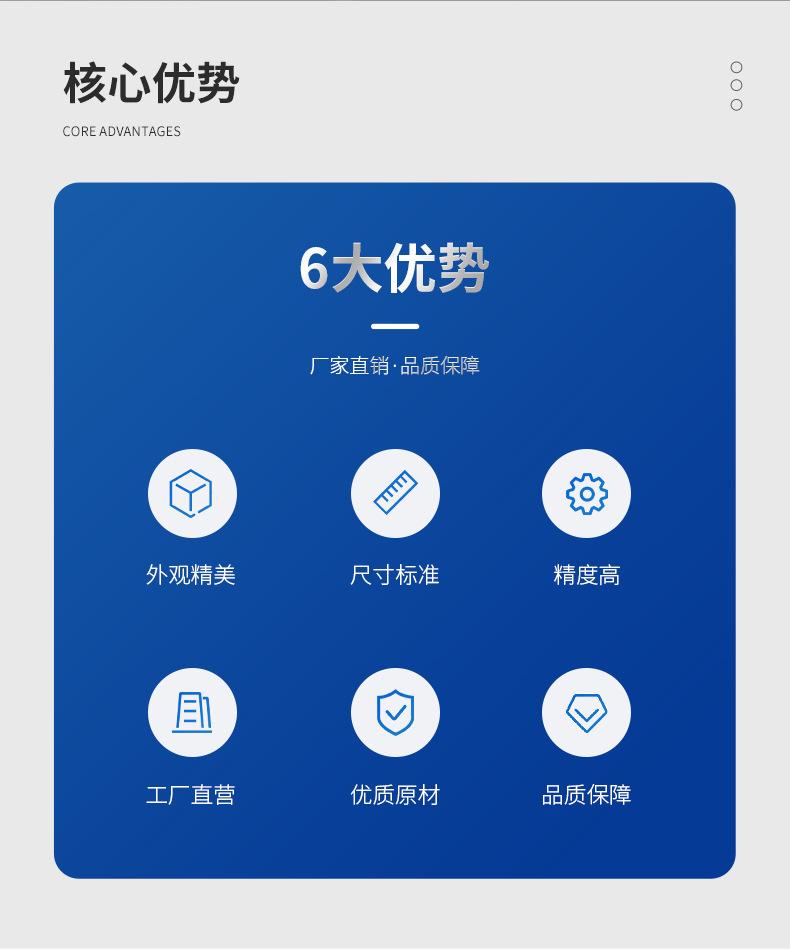 核心优势

CORE ADVANTAGES

6大优势

厂家直销·品质保障

外观精美

尺寸标准

精度高

工厂直营

优质原材

品质保障