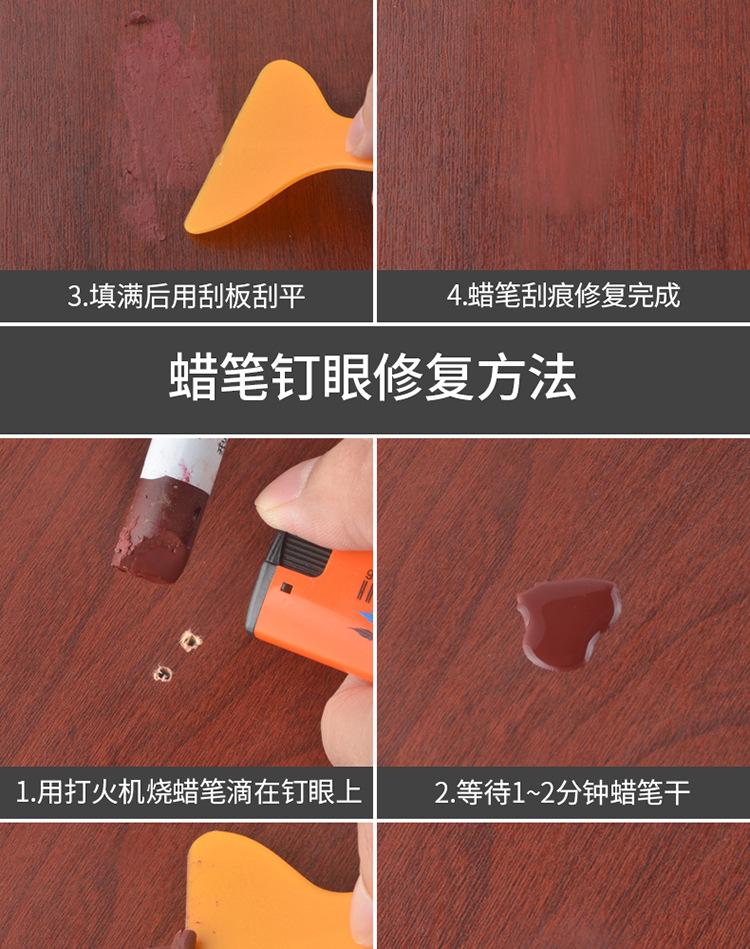 3.填满后用刮板刮平

4.蜡笔刮痕修复完成

蜡笔钉眼修复方法

1.用打火机烧蜡笔滴在钉眼上

2.等待1~2分钟蜡笔干