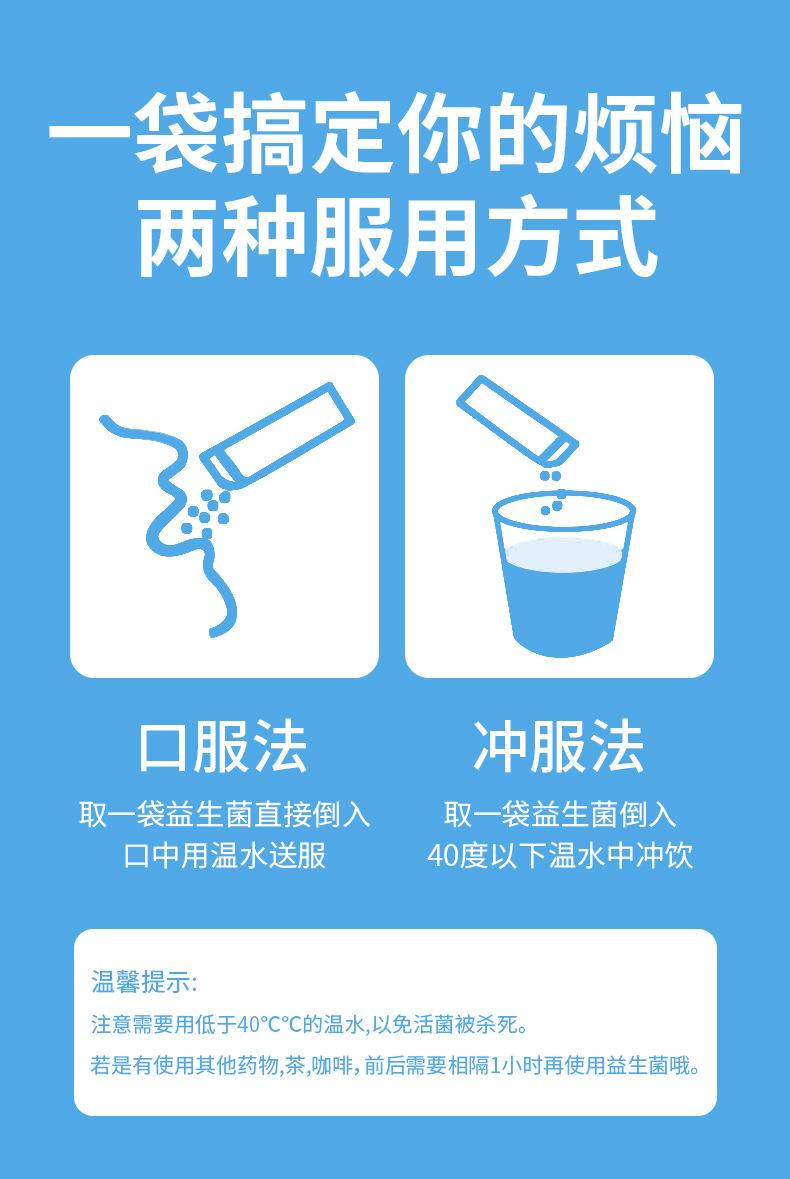 一袋搞定你的烦恼
两种服用方式

口服法

取一袋益生菌直接倒入
口中用温水送服

冲服法

取一袋益生菌倒入
40度以下温水中冲饮

温馨提示:

注意需要用低于40°C°C的温水,以免活菌被杀死。

若是有使用其他药物,茶,咖啡,前后需要相隔1小时再使用益生菌哦。