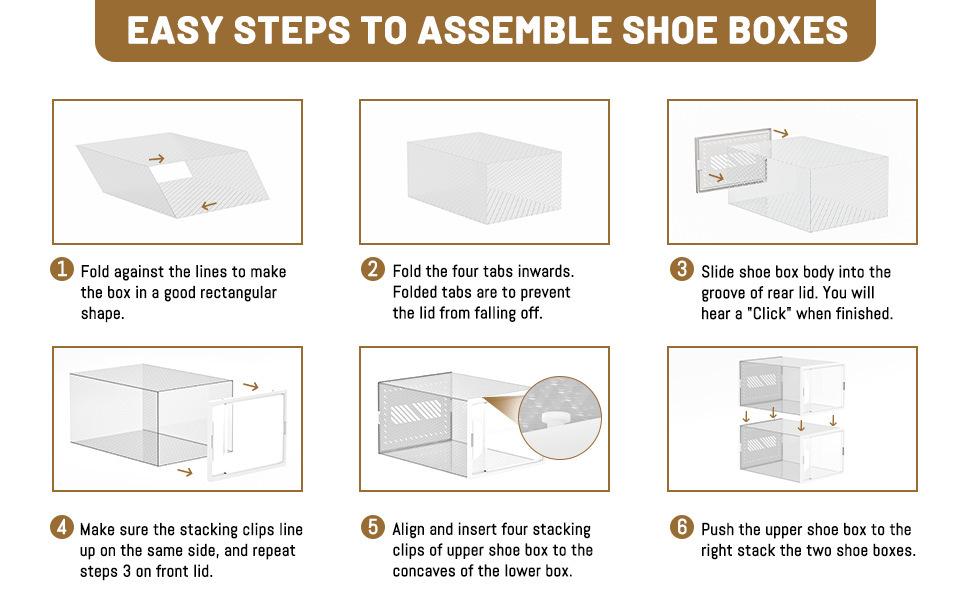 EASY STEPS TO ASSEMBLE SHOE BOXES

1 Fold against the lines to make the box in a good rectangular shape.

2 Fold the four tabs inwards. Folded tabs are to prevent the lid from falling off.

3 Slide shoe box body into the groove of rear lid. You will hear a "Click" when finished.

4 Make sure the stacking clips line up on the same side, and repeat steps 3 on front lid.

5 Align and insert four stacking clips of upper shoe box to the concaves of the lower box.

6 Push the upper shoe box to the right stack the two shoe boxes.