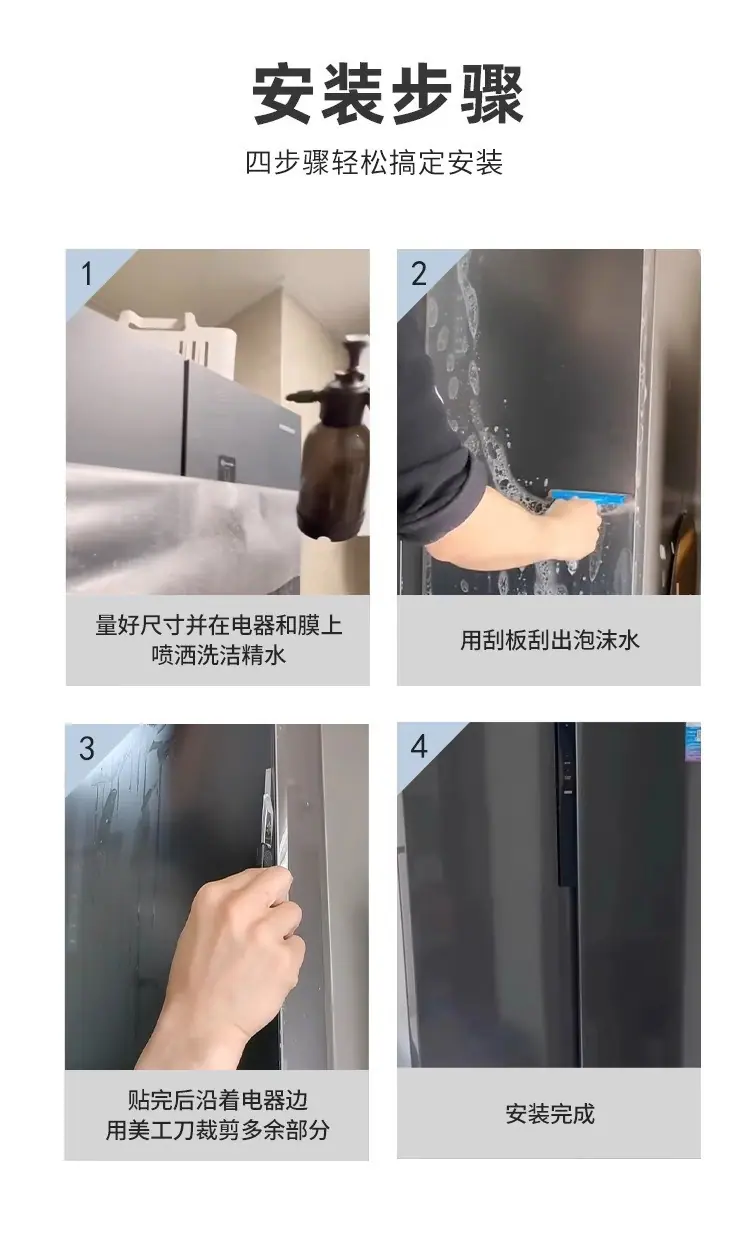 安装步骤

四步骤轻松搞定安装

1

量好尺寸并在电器和膜上喷洒洗洁精水

2

用刮板刮出泡沫水

3

贴完后沿着电器边用美工刀裁剪多余部分

4

安装完成