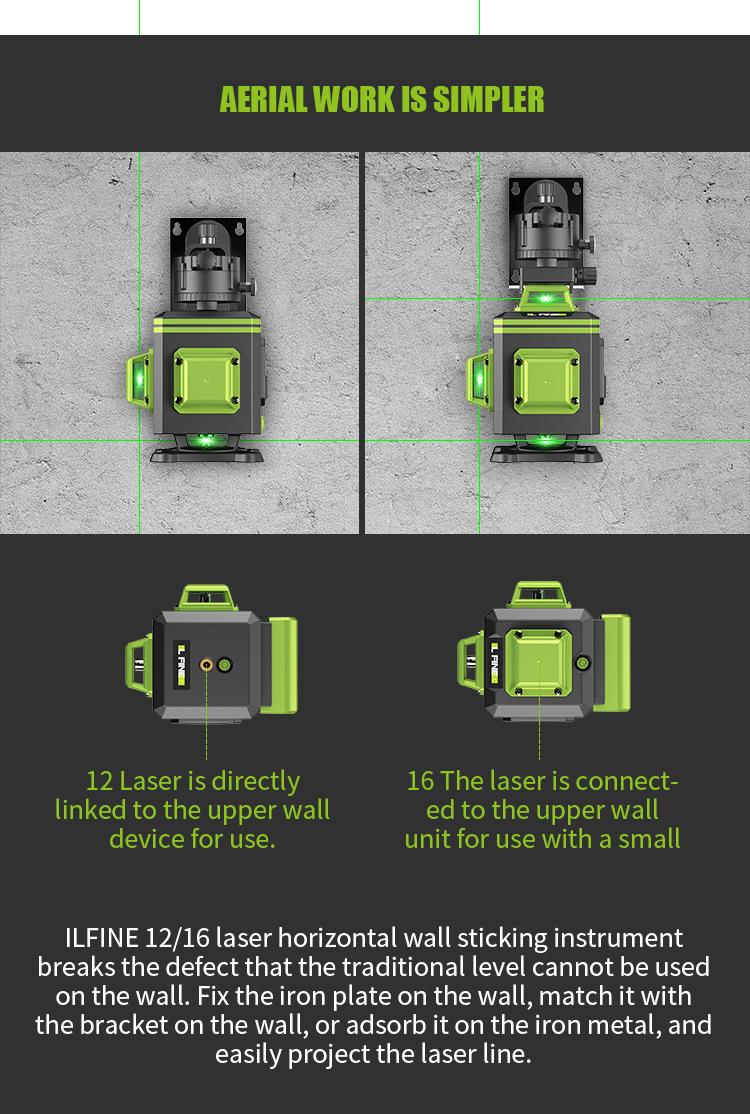 AERIAL WORK IS SIMPLER

ILFINE

ILFINE

12 Laser is directly linked to the upper wall device for use.

16 The laser is connected to the upper wall unit for use with a small

ILFINE 12/16 laser horizontal wall sticking instrument breaks the defect that the traditional level cannot be used on the wall. Fix the iron plate on the wall, match it with the bracket on the wall, or adsorb it on the iron metal, and easily project the laser line.