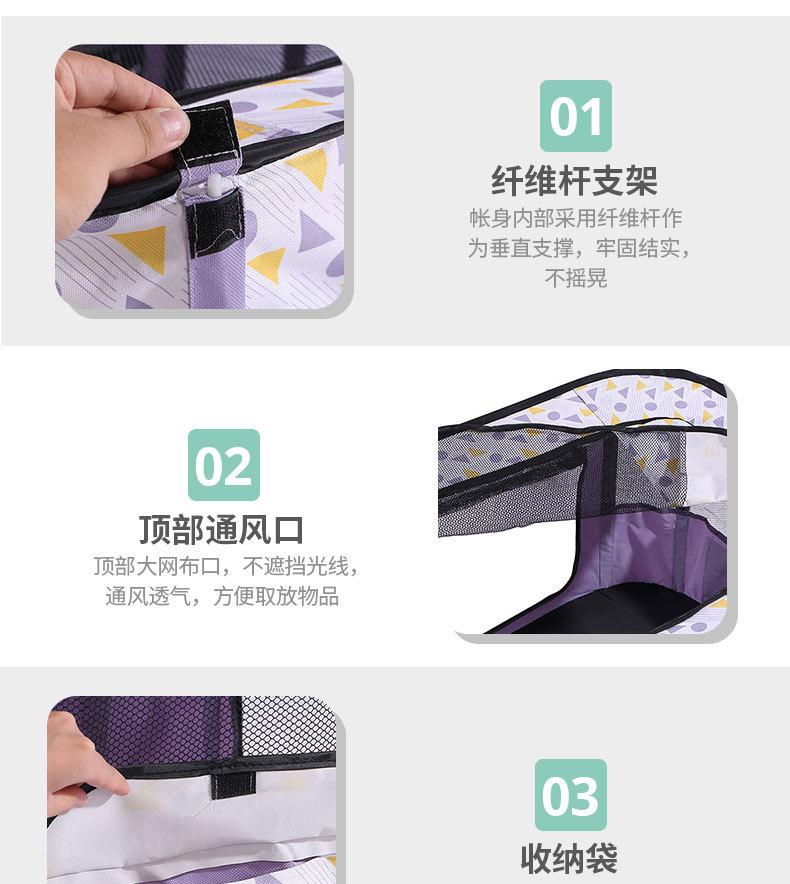 01
纤维杆支架
帐身内部采用纤维杆作为垂直支撑，牢固结实，不摇晃

02
顶部通风口
顶部大网布口，不遮挡光线，通风透气，方便取放物品

03
收纳袋