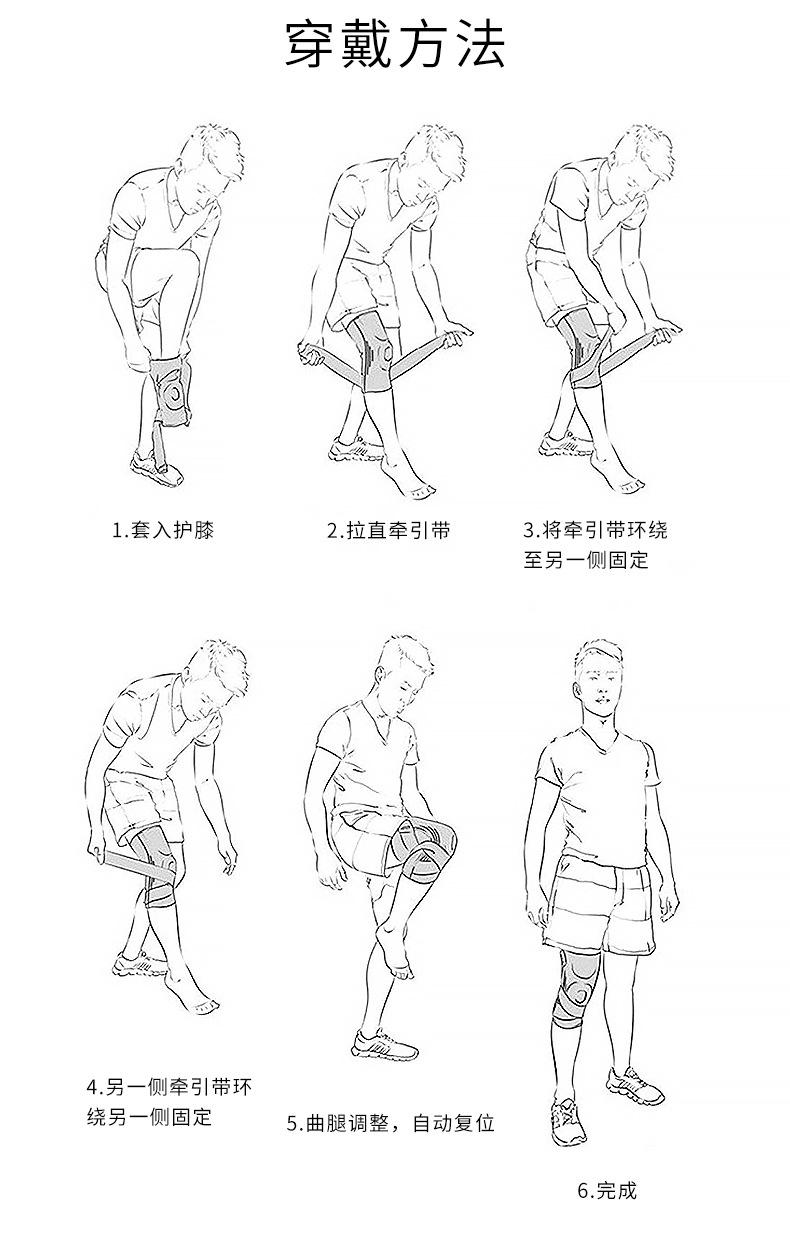 穿戴方法

1.套入护膝

2.拉直牵引带

3.将牵引带环绕至另一侧固定

4.另一侧牵引带环绕另一侧固定

5.曲腿调整，自动复位

6.完成