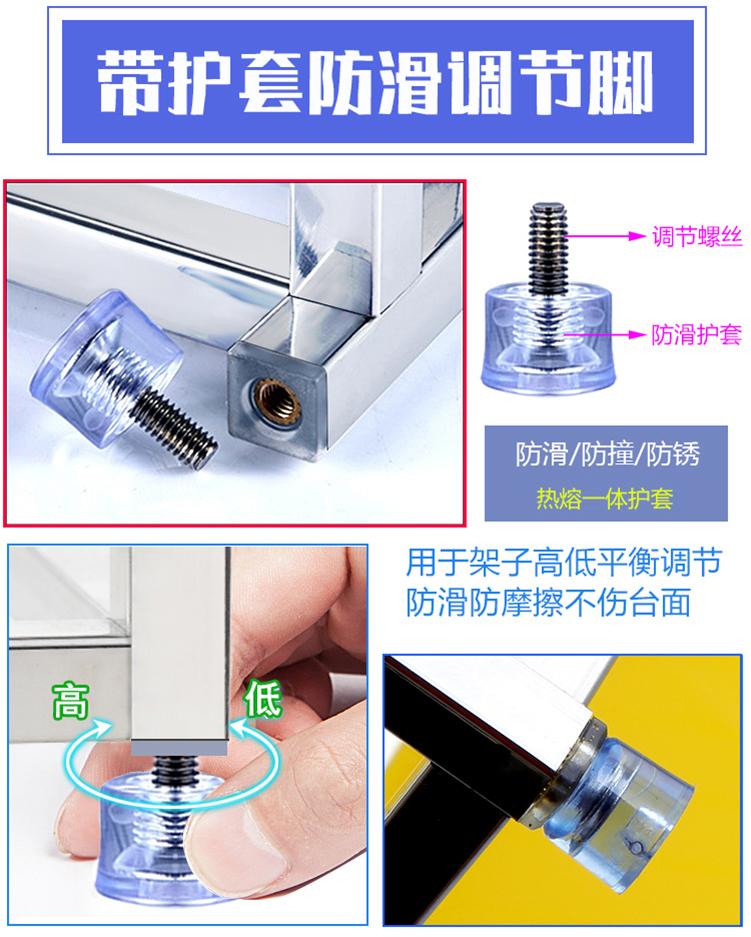 带护套防滑调节脚

调节螺丝

防滑护套

防滑/防撞/防锈

热熔一体护套

用于架子高低平衡调节
防滑防摩擦不伤台面

高

低