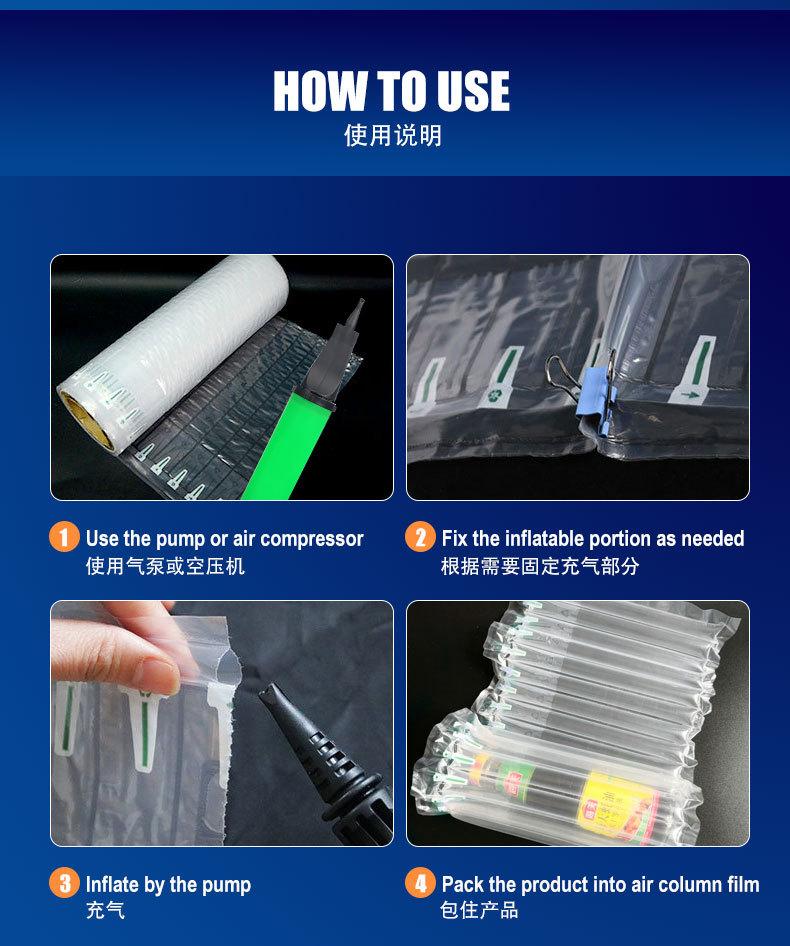 HOW TO USE
使用说明

1 Use the pump or air compressor
使用气泵或空压机

2 Fix the inflatable portion as needed
根据需要固定充气部分

3 Inflate by the pump
充气

4 Pack the product into air column film
包住产品