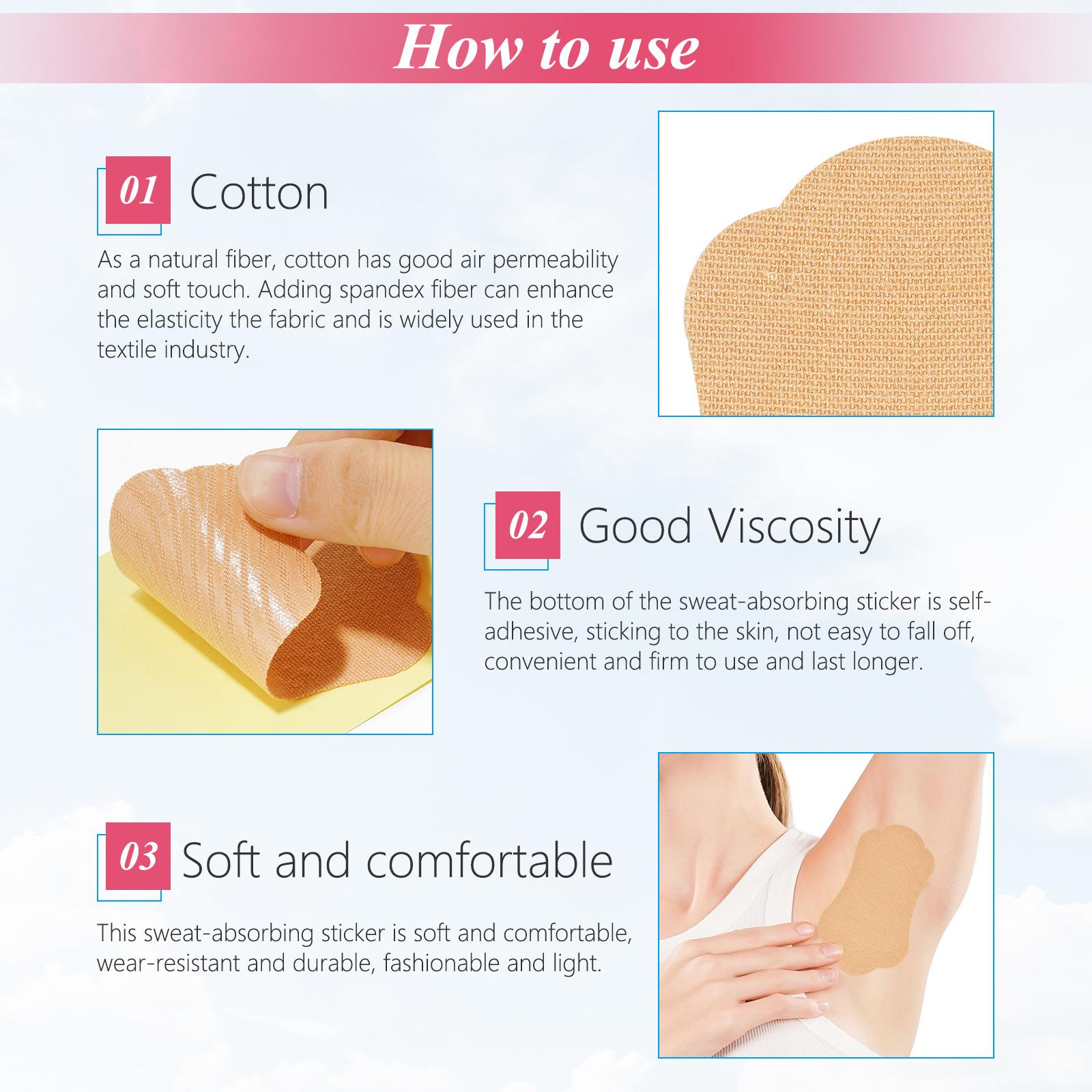 How to use

01 Cotton

As a natural fiber, cotton has good air permeability and soft touch. Adding spandex fiber can enhance the elasticity the fabric and is widely used in the textile industry.

02 Good Viscosity

The bottom of the sweat-absorbing sticker is self-adhesive, sticking to the skin, not easy to fall off, convenient and firm to use and last longer.

03 Soft and comfortable

This sweat-absorbing sticker is soft and comfortable, wear-resistant and durable, fashionable and light.