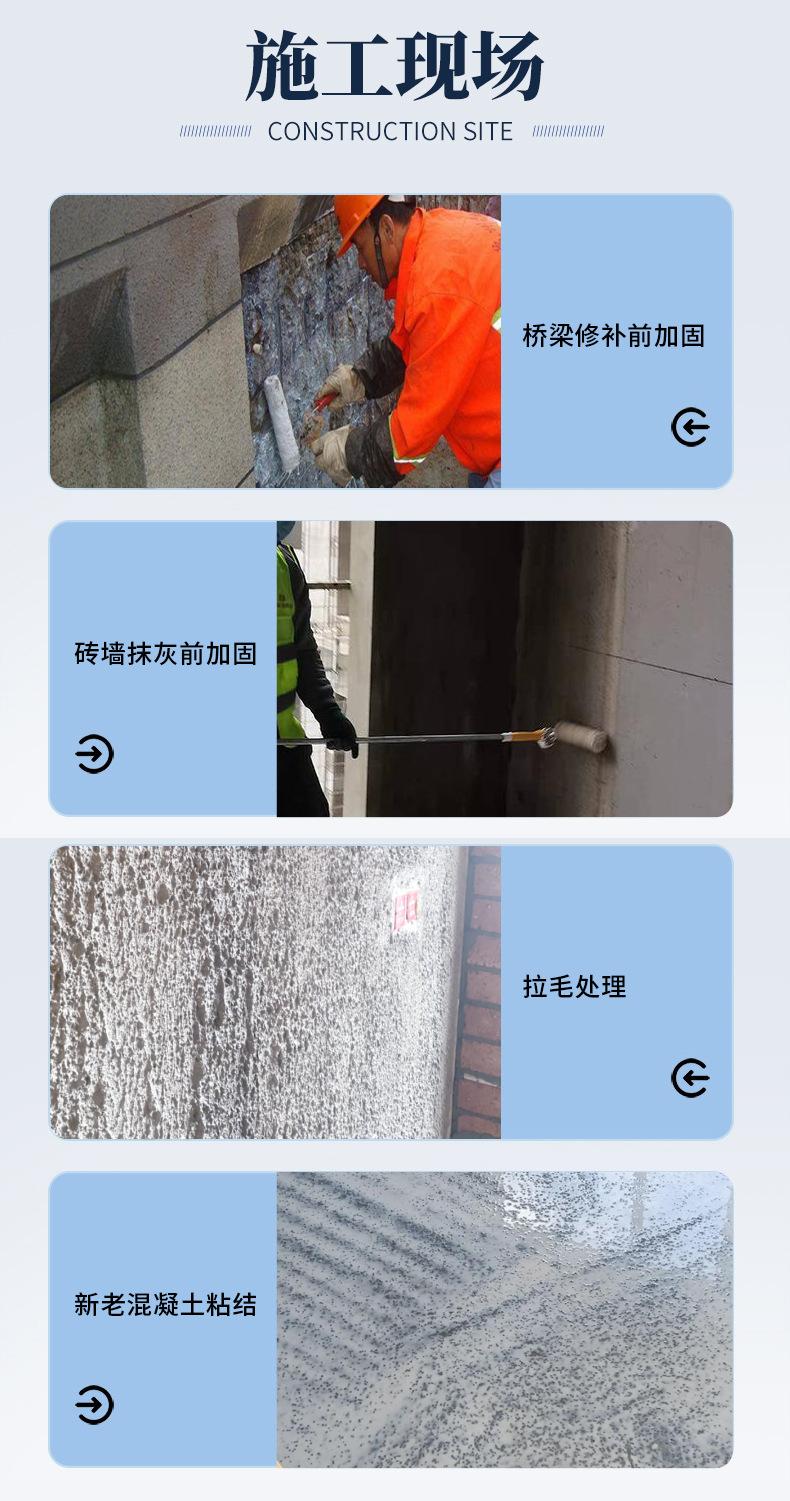 施工现场

CONSTRUCTION SITE

桥梁修补前加固

砖墙抹灰前加固

拉毛处理

新老混凝土粘结