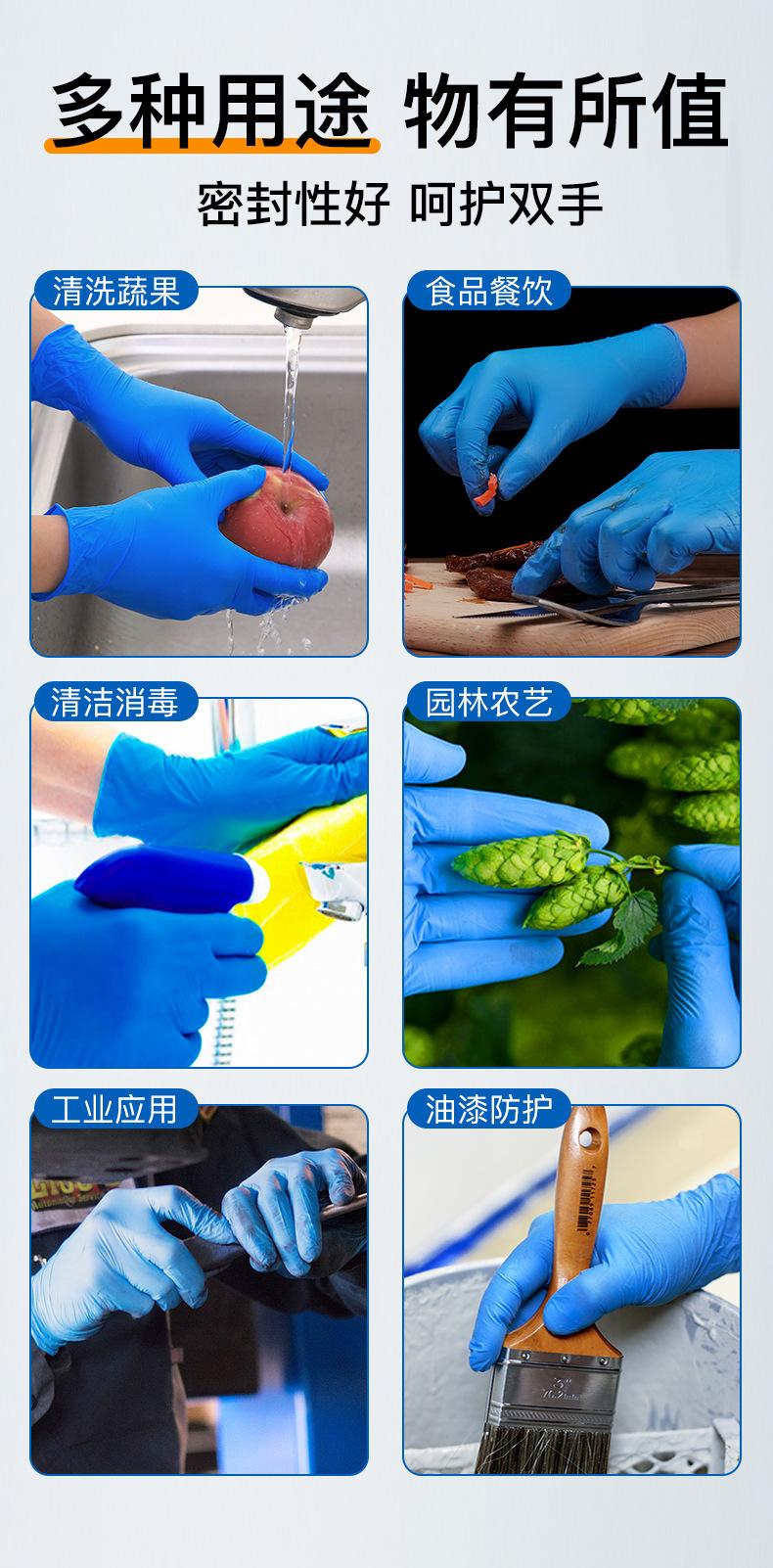 多种用途 物有所值

密封性好 呵护双手

清洗蔬果

食品餐饮

清洁消毒

园林农艺

工业应用

油漆防护