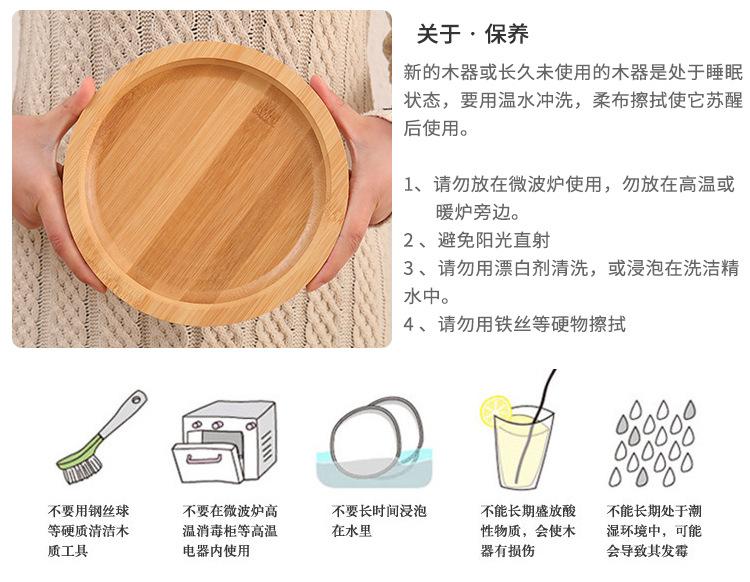 关于 · 保养

新的木器或长久未使用的木器是处于睡眠状态，要用温水冲洗，柔布擦拭使它苏醒后使用。

1、请勿放在微波炉使用，勿放在高温或暖炉旁边。
2 、避免阳光直射
3 、请勿用漂白剂清洗，或浸泡在洗洁精水中。
4 、请勿用铁丝等硬物擦拭

不要用钢丝球等硬质清洁木质工具

不要在微波炉高温消毒柜等高温电器内使用

不要长时间浸泡在水里

不能长期盛放酸性物质，会使木器有损伤

不能长期处于潮湿环境中，可能会导致其发霉