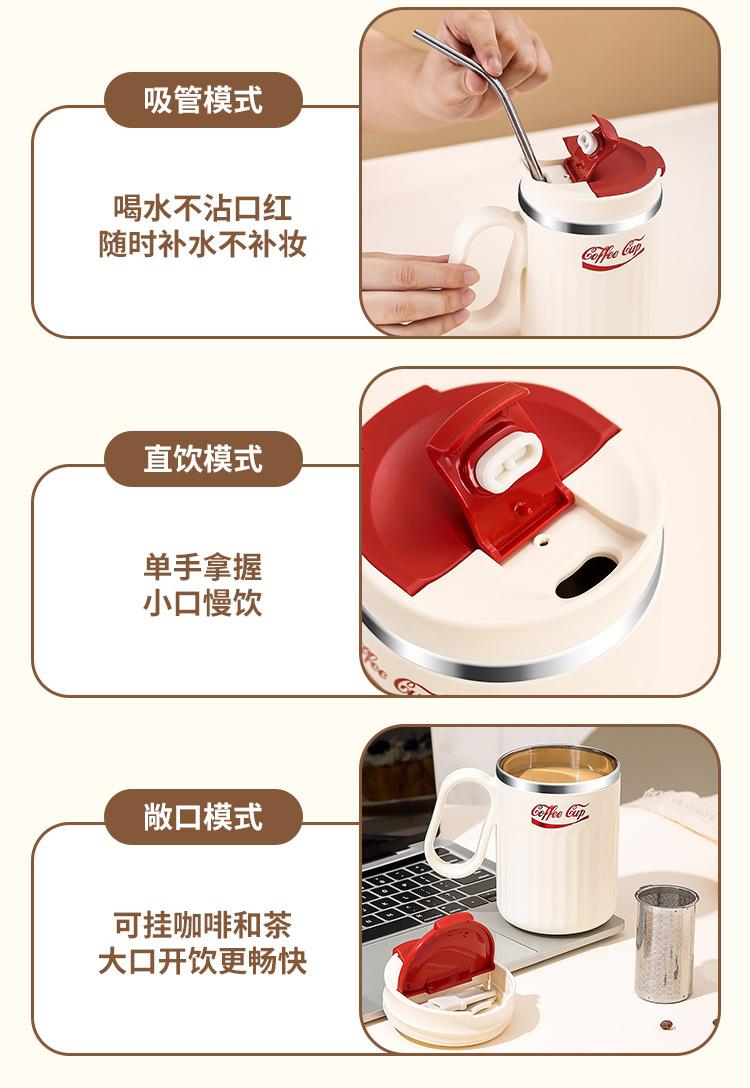 吸管模式

喝水不沾口红
随时补水不补妆

Coffee Cup

直饮模式

单手拿握
小口慢饮

敞口模式

可挂咖啡和茶
大口开饮更畅快

Coffee Cup