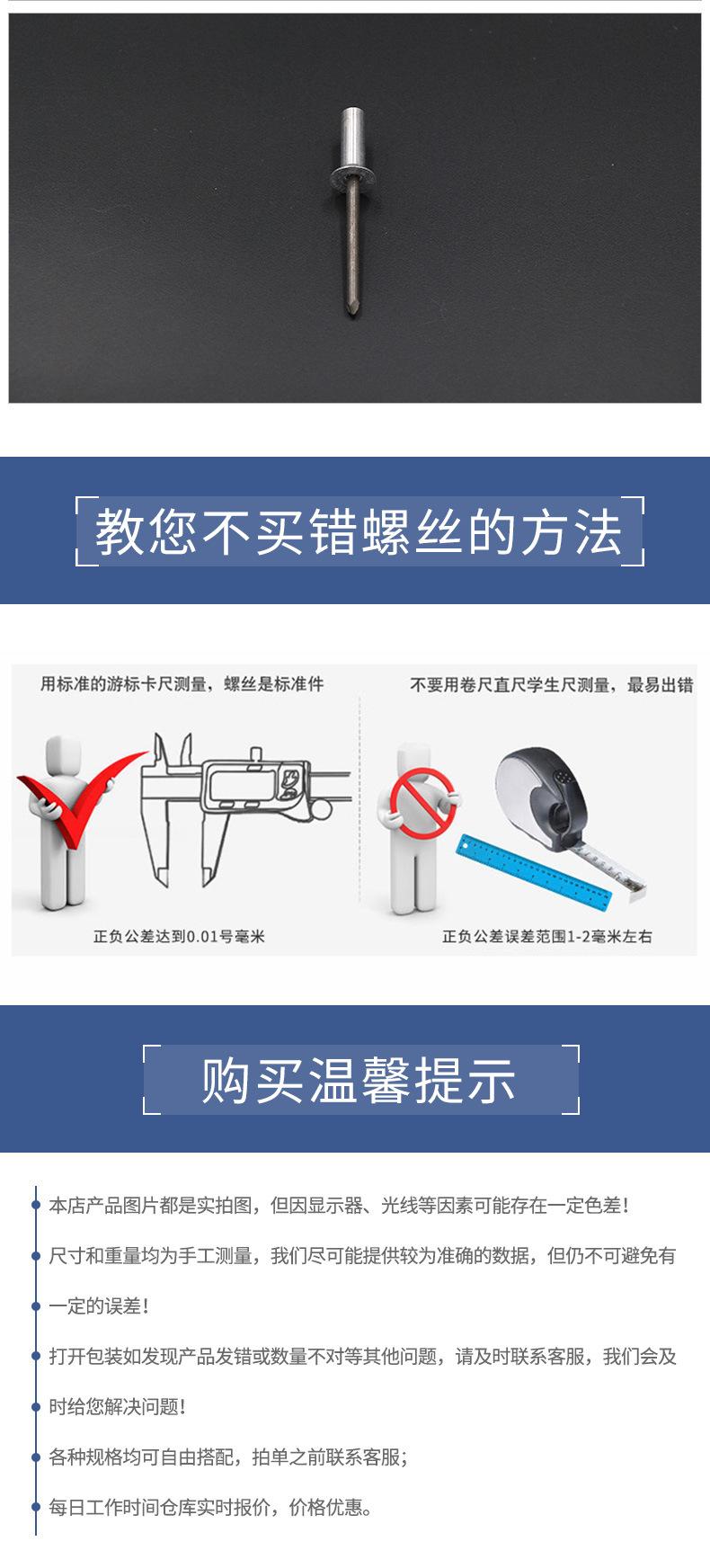 教您不买错螺丝的方法

用标准的游标卡尺测量，螺丝是标准件

正负公差达到0.01号毫米

不要用卷尺直尺学生尺测量，最易出错

正负公差误差范围1-2毫米左右

购买温馨提示

本店产品图片都是实拍图，但因显示器、光线等因素可能存在一定色差！

尺寸和重量均为手工测量，我们尽可能提供较为准确的数据，但仍不可避免有一定的误差！

打开包装如发现产品发错或数量不对等其他问题，请及时联系客服，我们会及时给您解决问题！

各种规格均可自由搭配，拍单之前联系客服；

每日工作时间仓库实时报价，价格优惠。