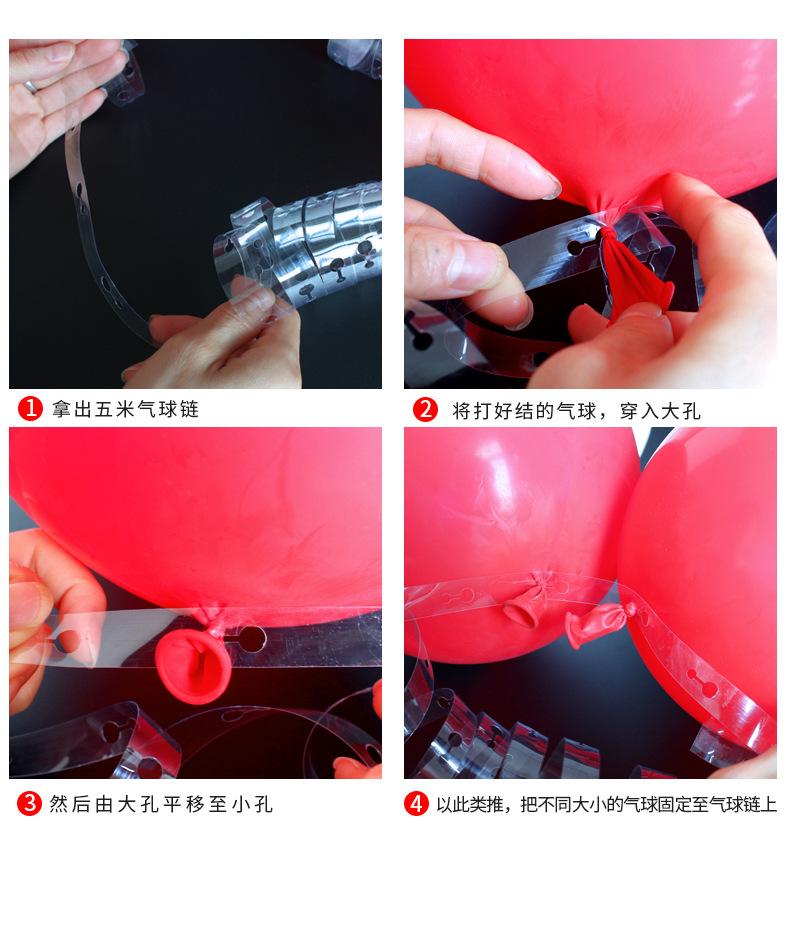 1 拿出五米气球链

2 将打好结的气球，穿入大孔

3 然后由大孔平移至小孔

4 以此类推，把不同大小的气球固定至气球链上