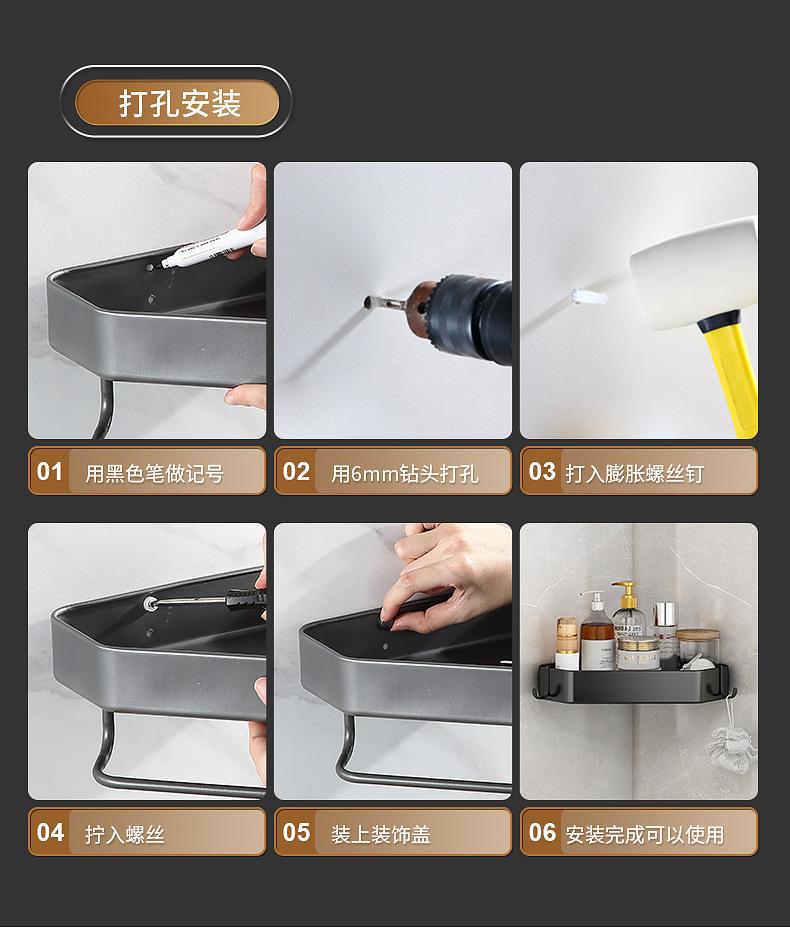 打孔安装

01 用黑色笔做记号

02 用6mm钻头打孔

03 打入膨胀螺丝钉

04 拧入螺丝

05 装上装饰盖

06 安装完成可以使用