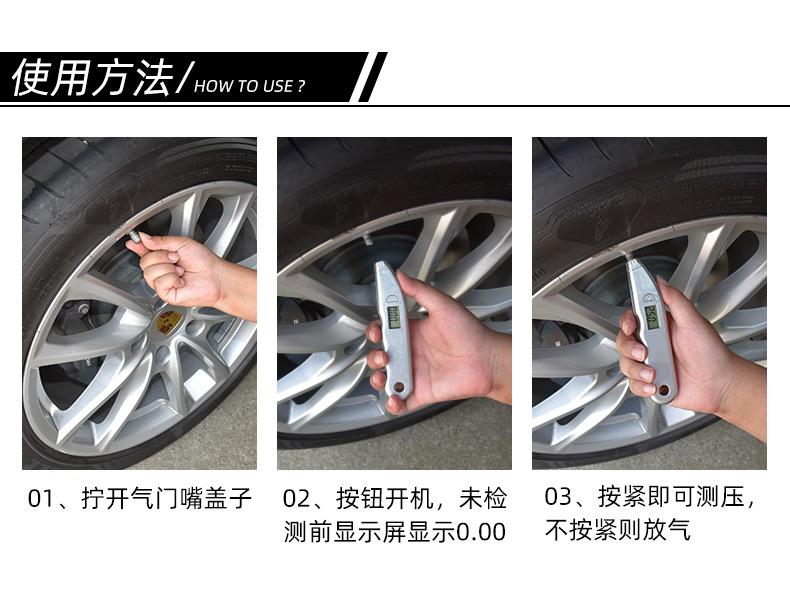 使用方法/ HOW TO USE ?

01、拧开气门嘴盖子

02、按钮开机，未检测前显示屏显示0.00

03、按紧即可测压，不按紧则放气