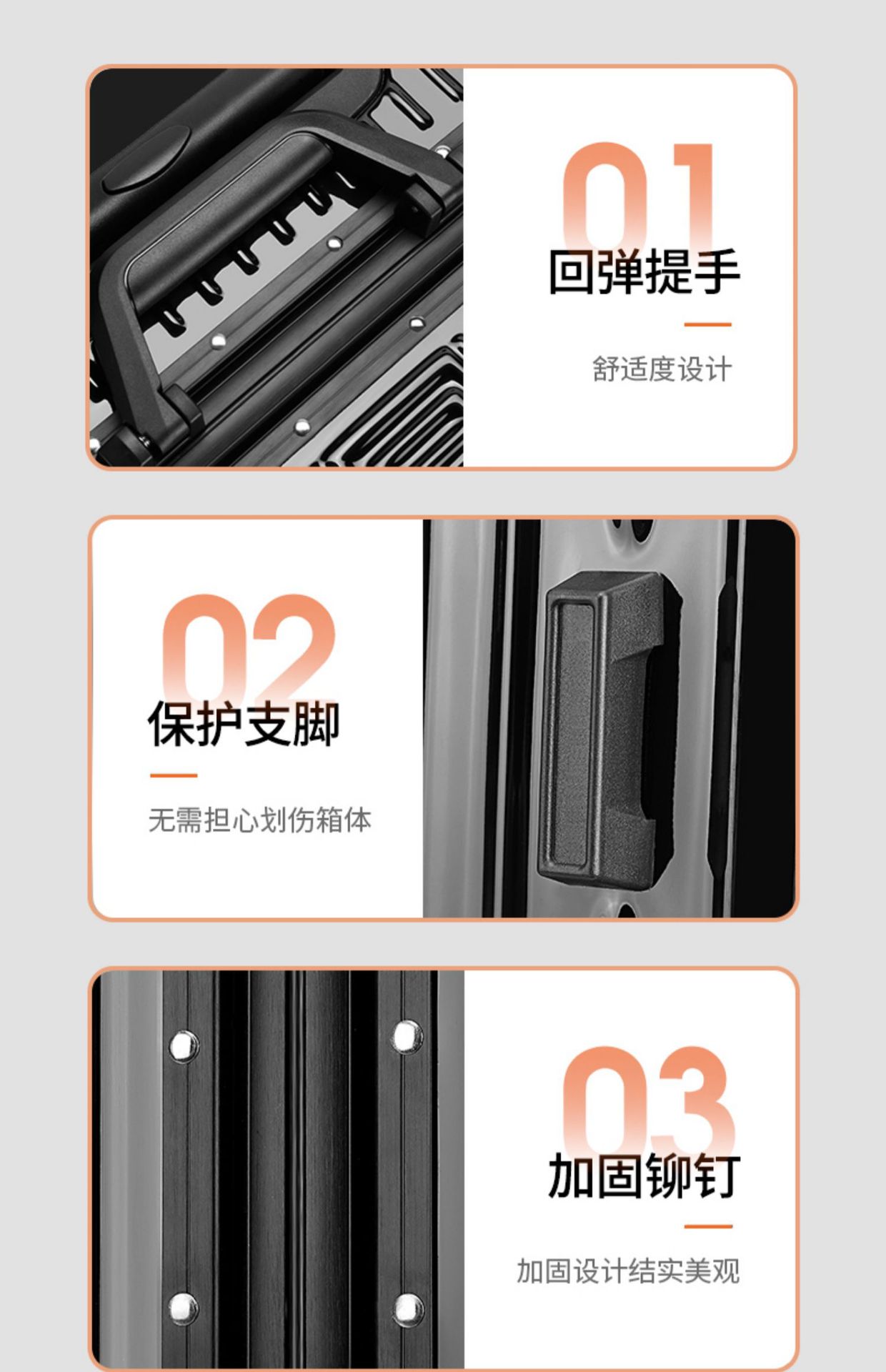 01
回弹提手

舒适度设计

02
保护支脚

无需担心划伤箱体

03
加固铆钉

加固设计结实美观