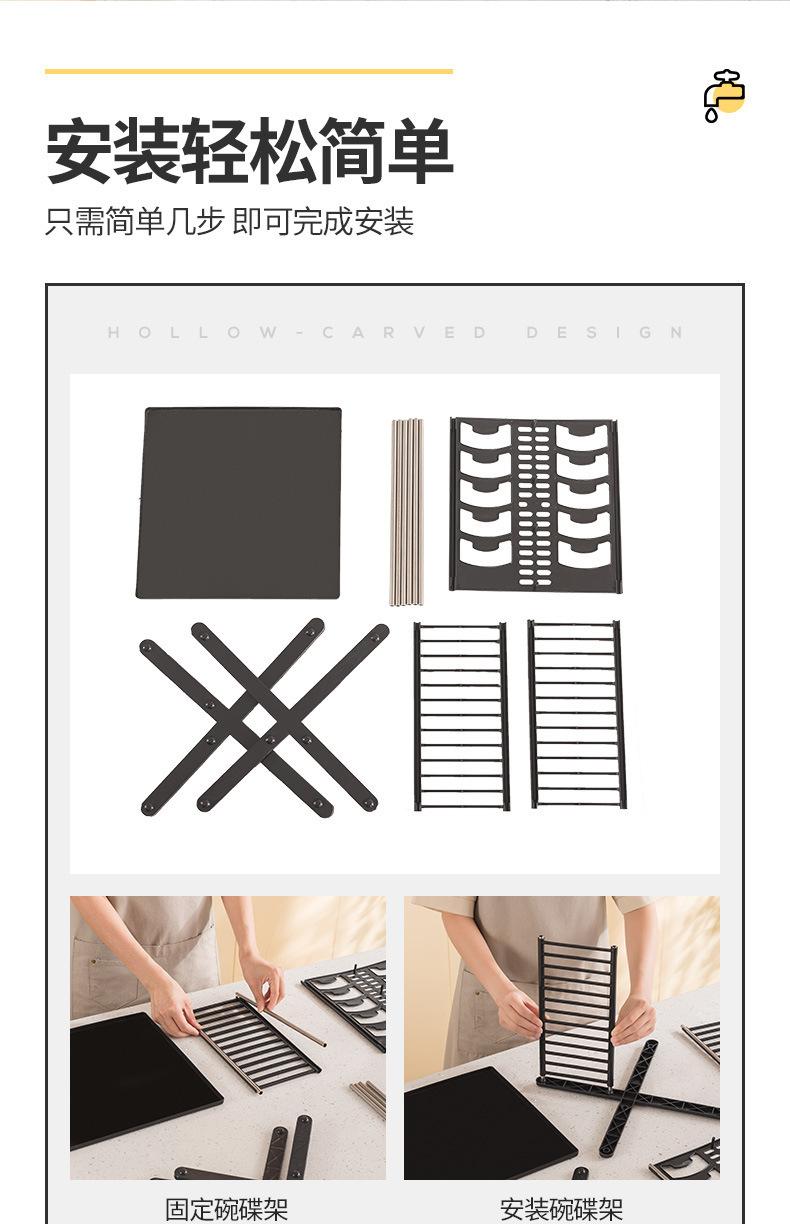 安装轻松简单
只需简单几步 即可完成安装

HOLLOW-CARVED DESIGN

固定碗碟架

安装碗碟架