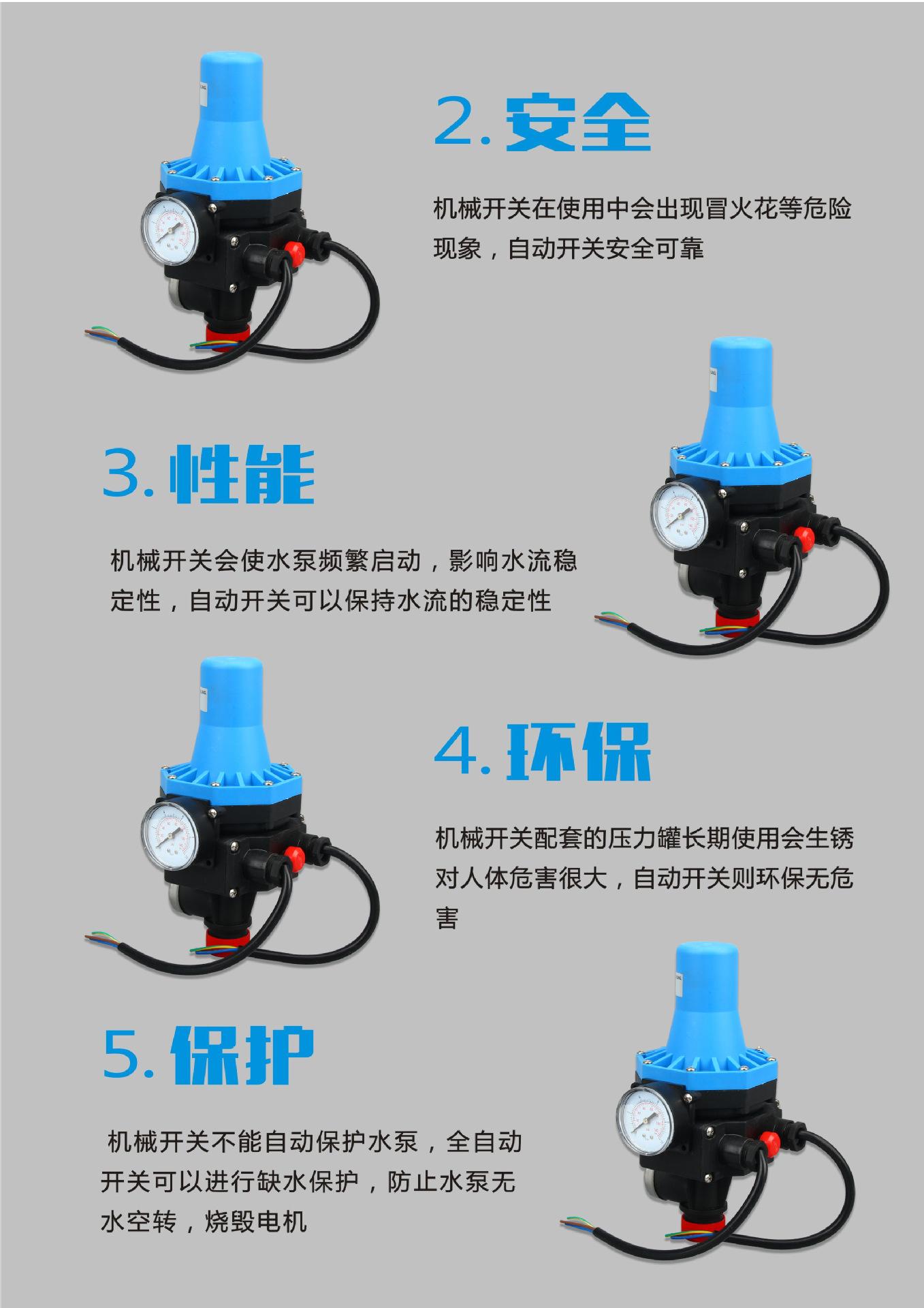 2. 安全

机械开关在使用中会出现冒火花等危险现象，自动开关安全可靠

3. 性能

机械开关会使水泵频繁启动，影响水流稳定性，自动开关可以保持水流的稳定性

4. 环保

机械开关配套的压力罐长期使用会生锈对人体危害很大，自动开关则环保无危害

5. 保护

机械开关不能自动保护水泵，全自动开关可以进行缺水保护，防止水泵无水空转，烧毁电机