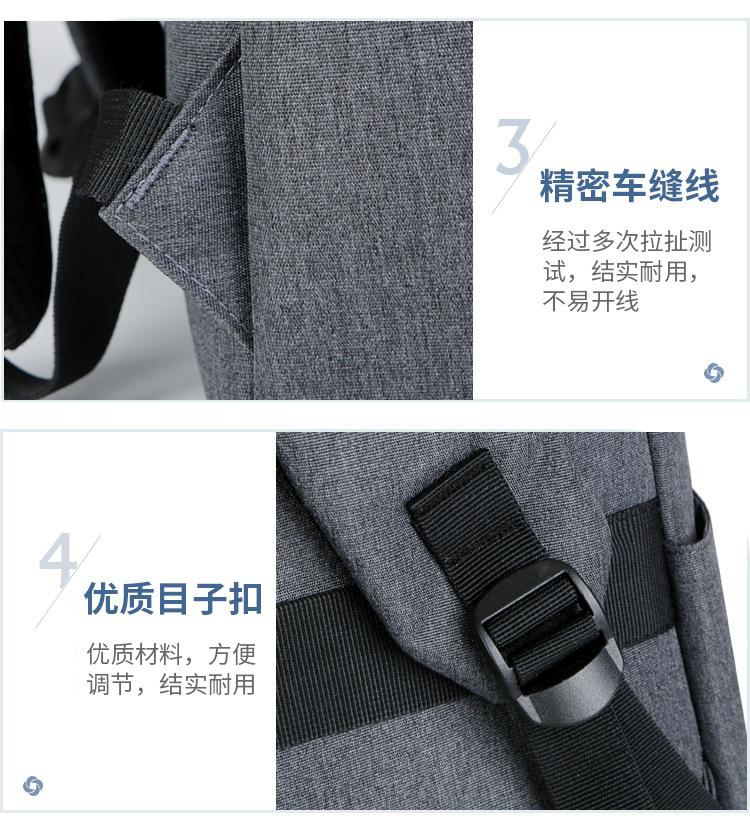 3
精密车缝线

经过多次拉扯测试，结实耐用，不易开线

4
优质目子扣

优质材料，方便调节，结实耐用