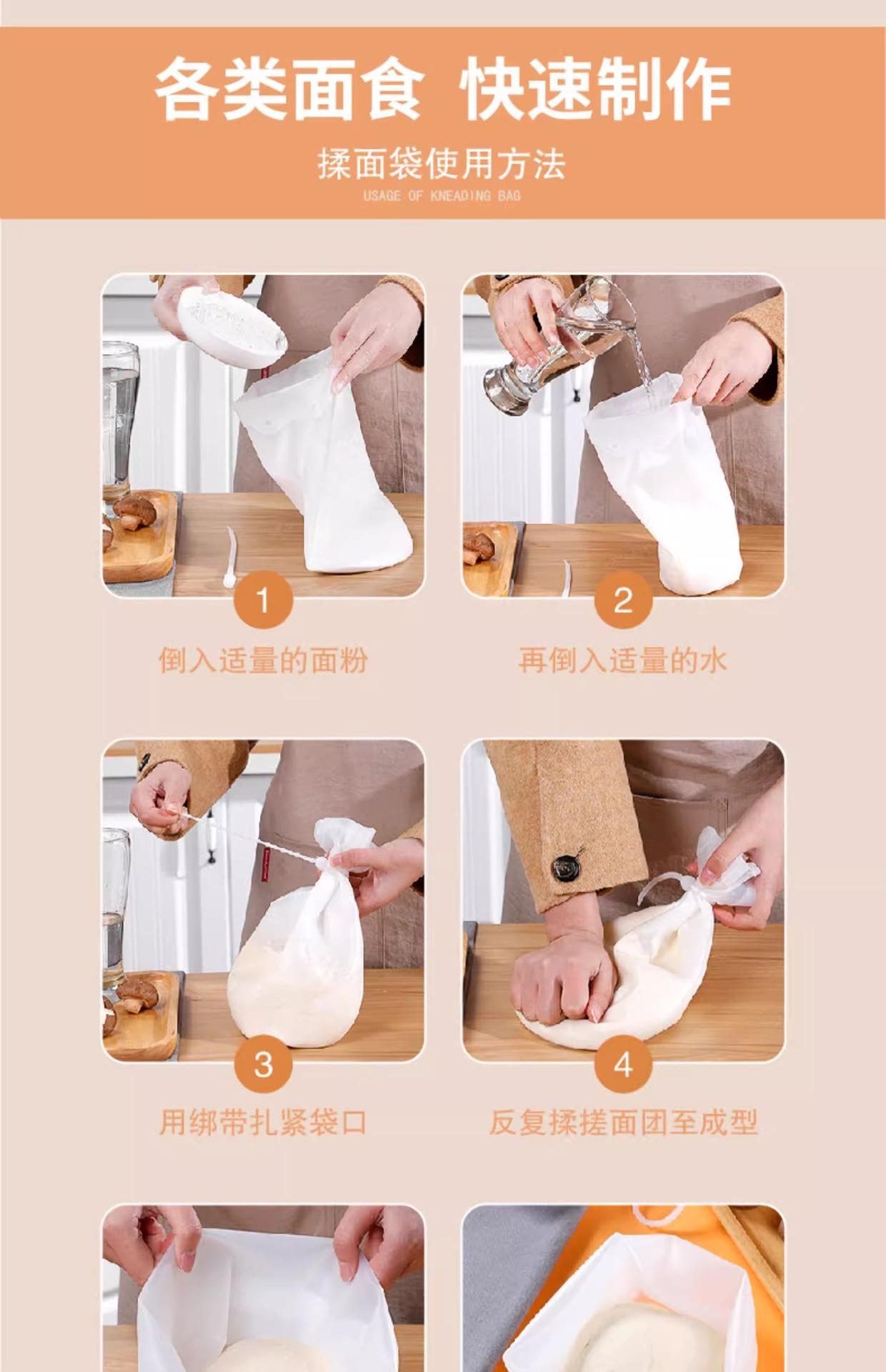 各类面食 快速制作

揉面袋使用方法

USAGE OF KNEADING BAG

1

倒入适量的面粉

2

再倒入适量的水

3

用绑带扎紧袋口

4

反复揉搓面团至成型