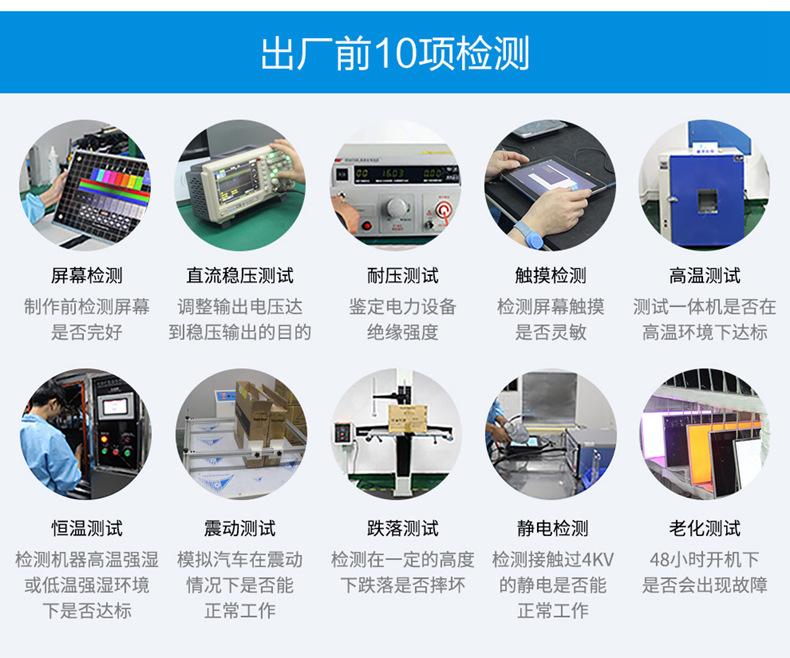 出厂前10项检测

屏幕检测
制作前检测屏幕是否完好

直流稳压测试
调整输出电压达到稳压输出的目的

耐压测试
鉴定电力设备绝缘强度

触摸检测
检测屏幕触摸是否灵敏

高温测试
测试一体机是否在高温环境下达标

恒温测试
检测机器高温强湿或低温强湿环境下是否达标

震动测试
模拟汽车在震动情况下是否能正常工作

跌落测试
检测在一定的高度下跌落是否摔坏

静电检测
检测接触过4KV的静电是否能正常工作

老化测试
48小时开机下是否会出现故障