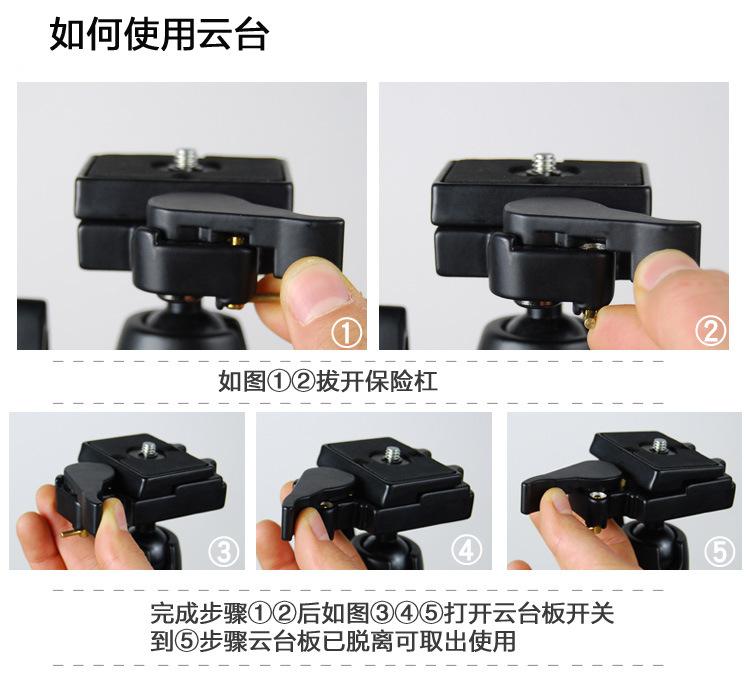 如何使用云台

①

②

如图①②拔开保险杠

③

④

⑤

完成步骤①②后如图③④⑤打开云台板开关
到⑤步骤云台板已脱离可取出使用