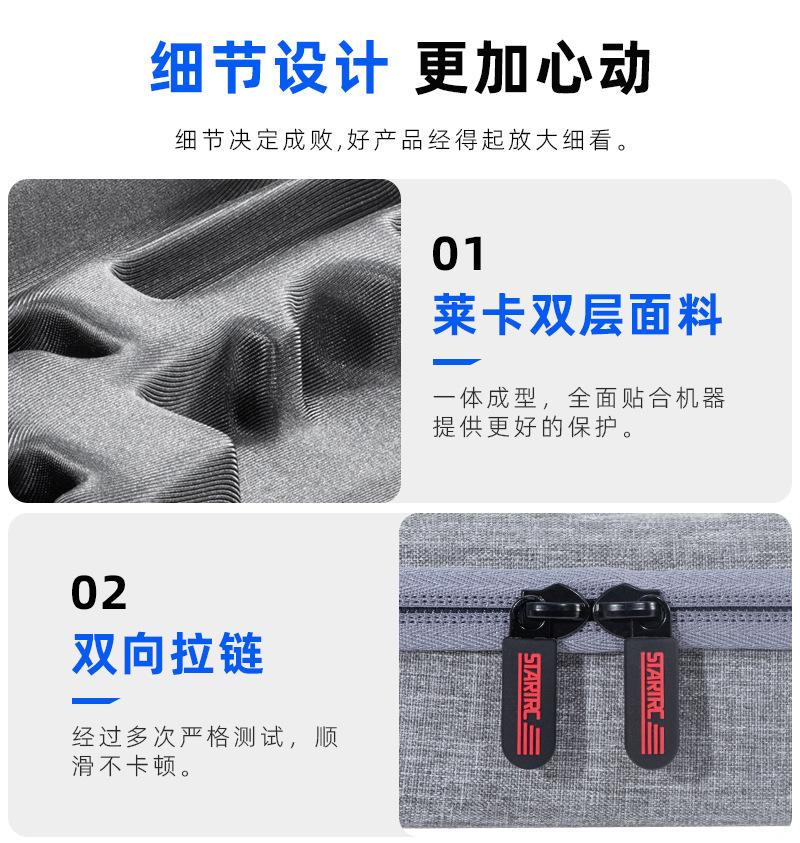 细节设计 更加心动

细节决定成败,好产品经得起放大细看。

01

莱卡双层面料

一体成型，全面贴合机器提供更好的保护。

02

双向拉链

经过多次严格测试，顺滑不卡顿。

STARTRC

STARTRC