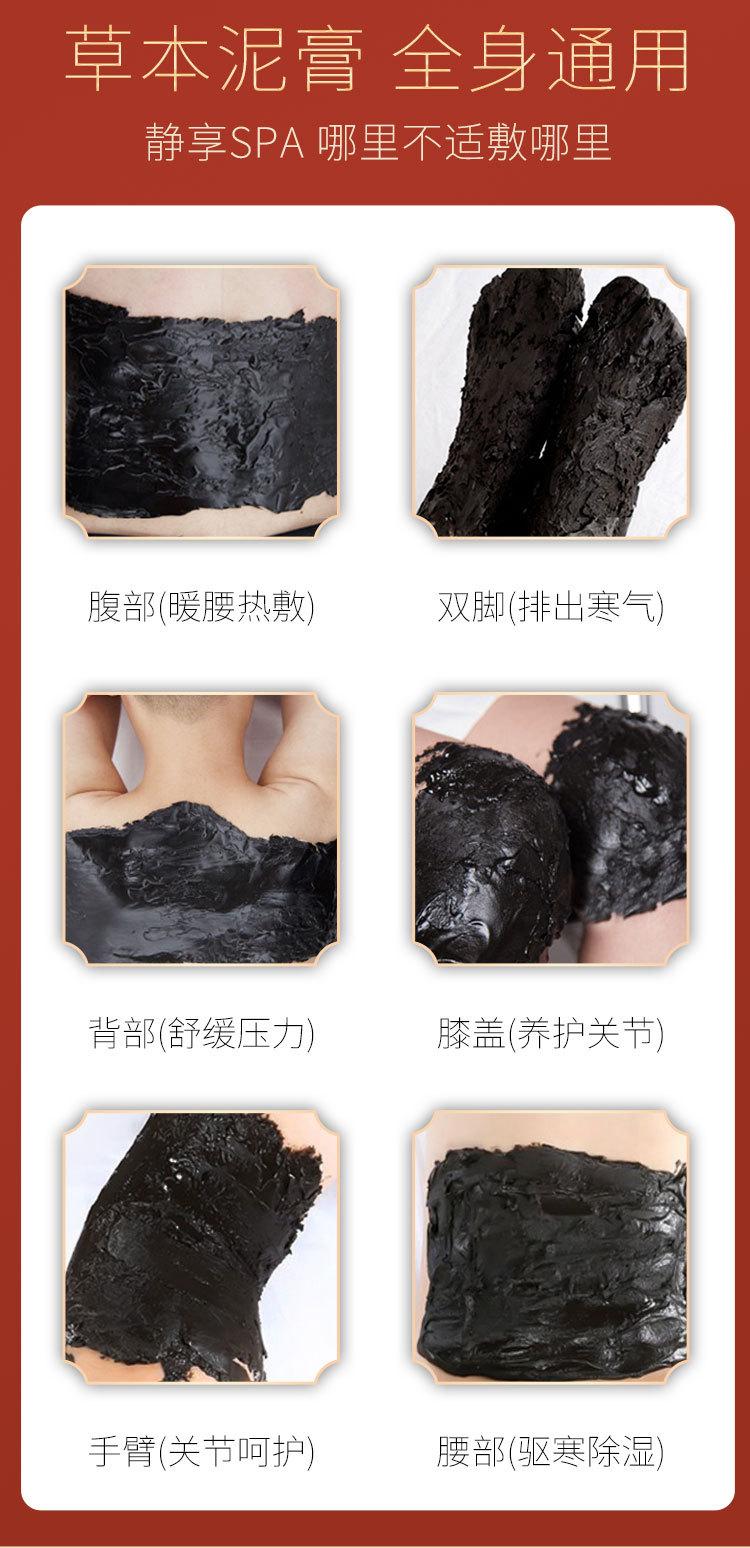 草本泥膏 全身通用

静享SPA 哪里不适敷哪里

腹部(暖腰热敷)

双脚(排出寒气)

背部(舒缓压力)

膝盖(养护关节)

手臂(关节呵护)

腰部(驱寒除湿)