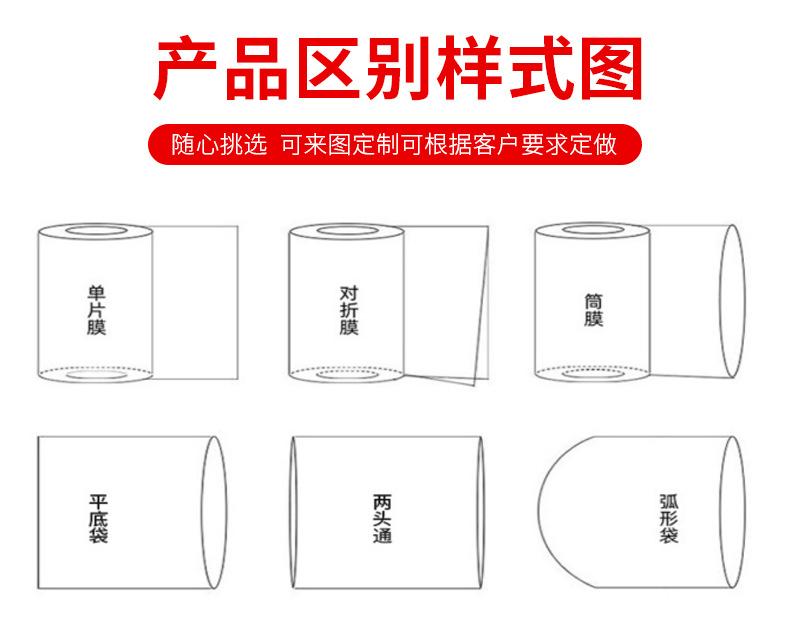 产品区别样式图

随心挑选 可来图定制可根据客户要求定做

单片膜

对折膜

筒膜

平底袋

两头通

弧形袋