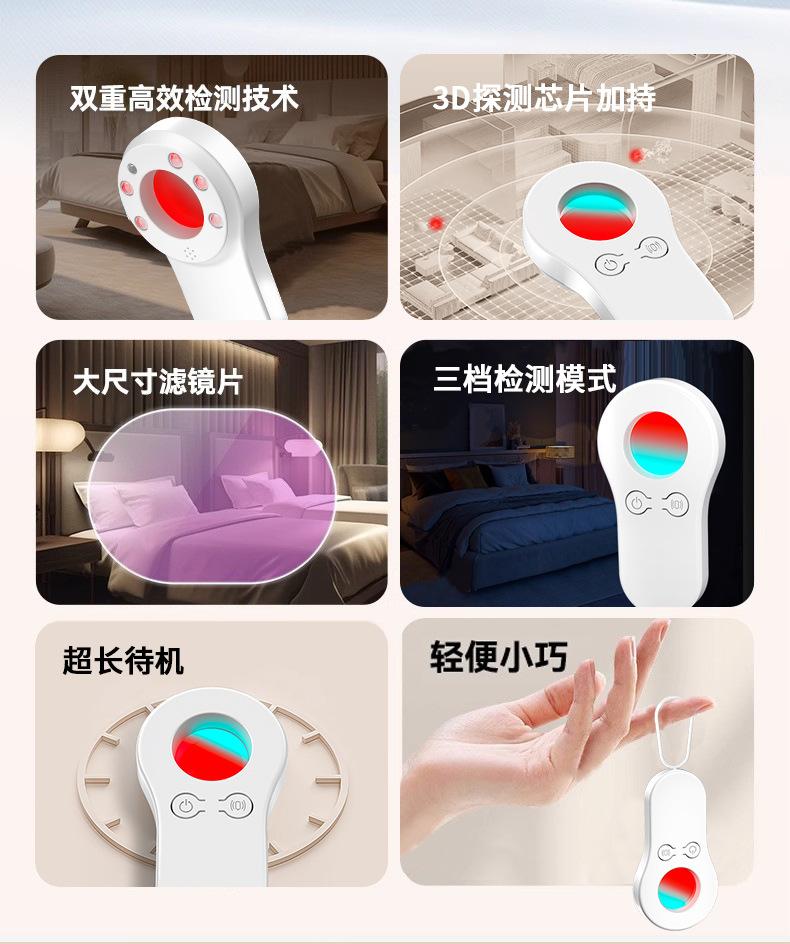 双重高效检测技术

3D探测芯片加持

大尺寸滤镜片

三档检测模式

超长待机

轻便小巧