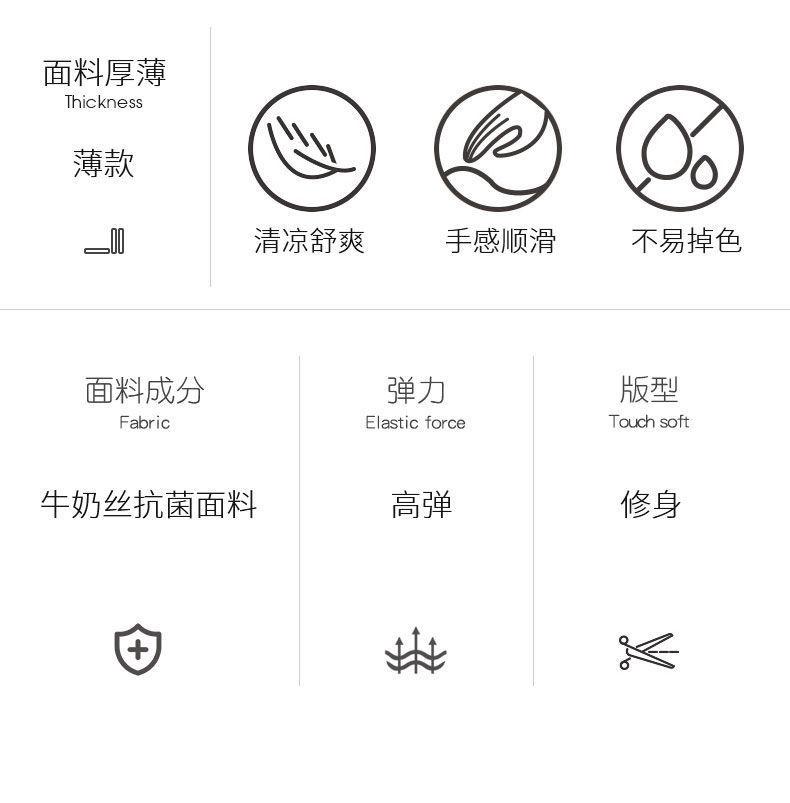 面料厚薄
Thickness

薄款

清凉舒爽

手感顺滑

不易掉色

面料成分
Fabric

牛奶丝抗菌面料

弹力
Elastic force

高弹

版型
Touch soft

修身