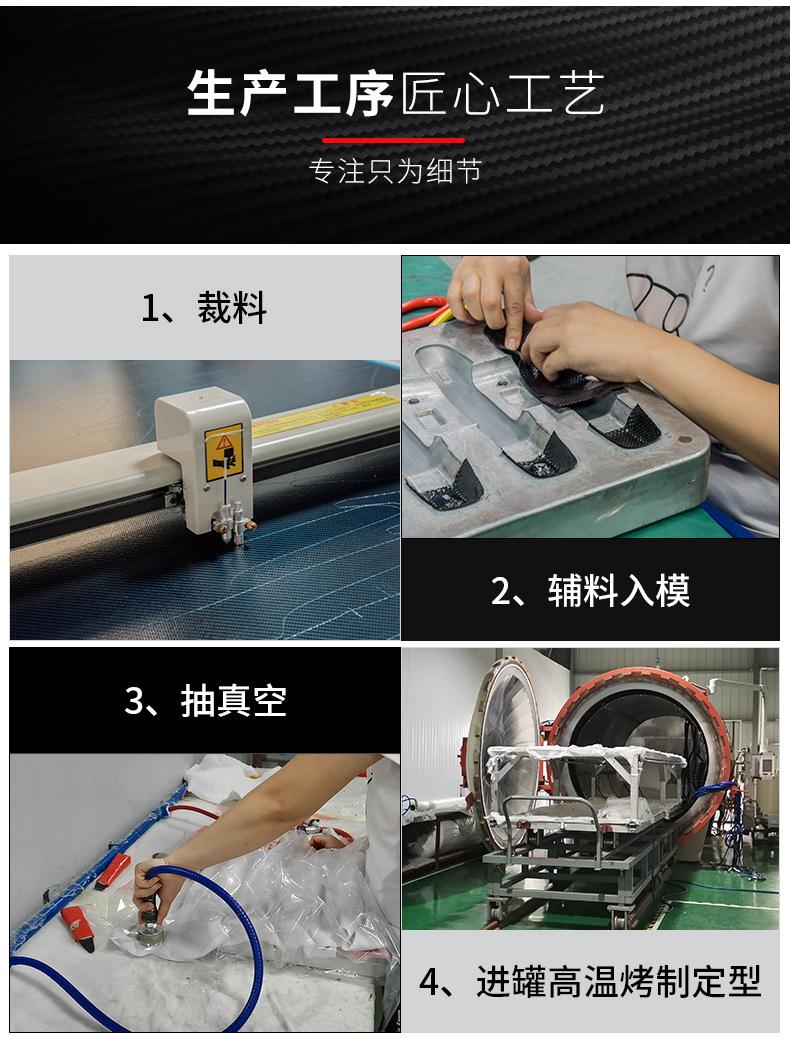 生产工序匠心工艺

专注只为细节

1、裁料

2、辅料入模

3、抽真空

4、进罐高温烤制定型