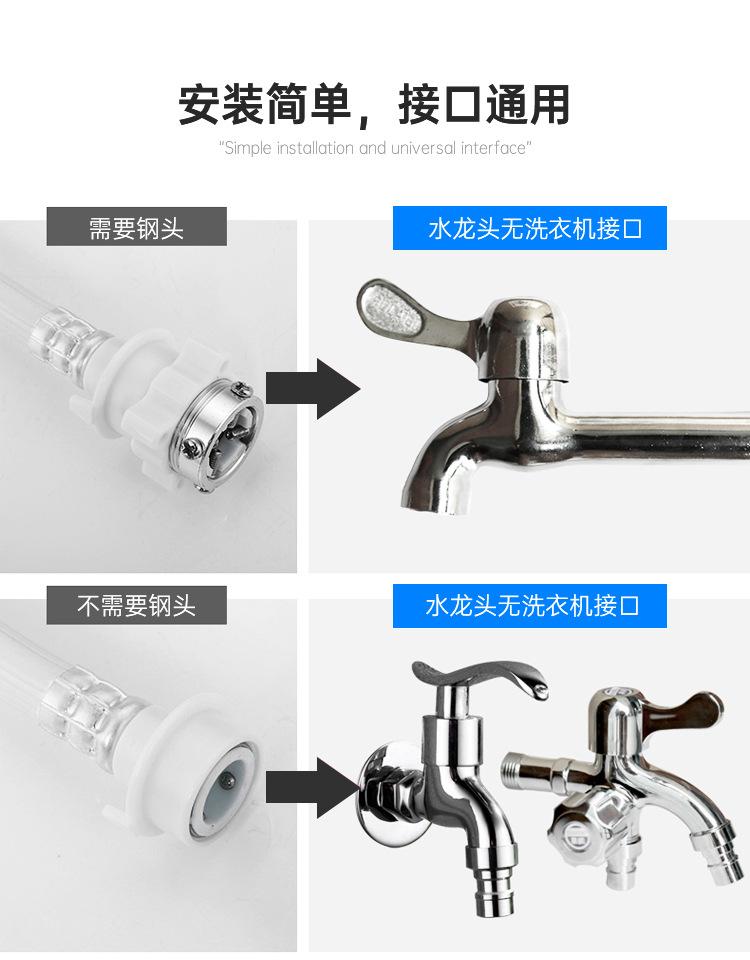 安装简单，接口通用

"Simple installation and universal interface"

需要钢头

水龙头无洗衣机接口

不需要钢头

水龙头无洗衣机接口