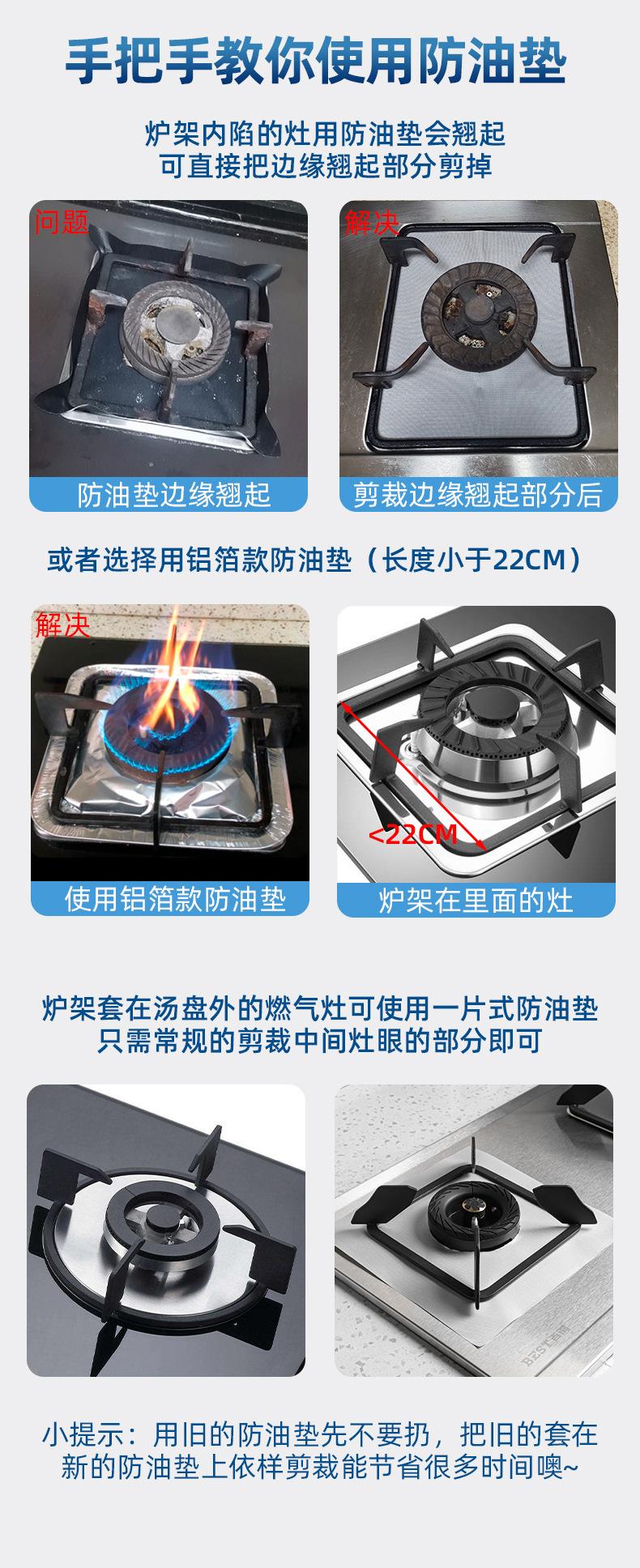 手把手教你使用防油垫

炉架内陷的灶用防油垫会翘起
可直接把边缘翘起部分剪掉

问题

防油垫边缘翘起

解决

剪裁边缘翘起部分后

或者选择用铝箔款防油垫（长度小于22CM）

解决

使用铝箔款防油垫

<22CM

炉架在里面的灶

炉架套在汤盘外的燃气灶可使用一片式防油垫
只需常规的剪裁中间灶眼的部分即可

BEST

小提示：用旧的防油垫先不要扔，把旧的套在新的防油垫上依样剪裁能节省很多时间噢~