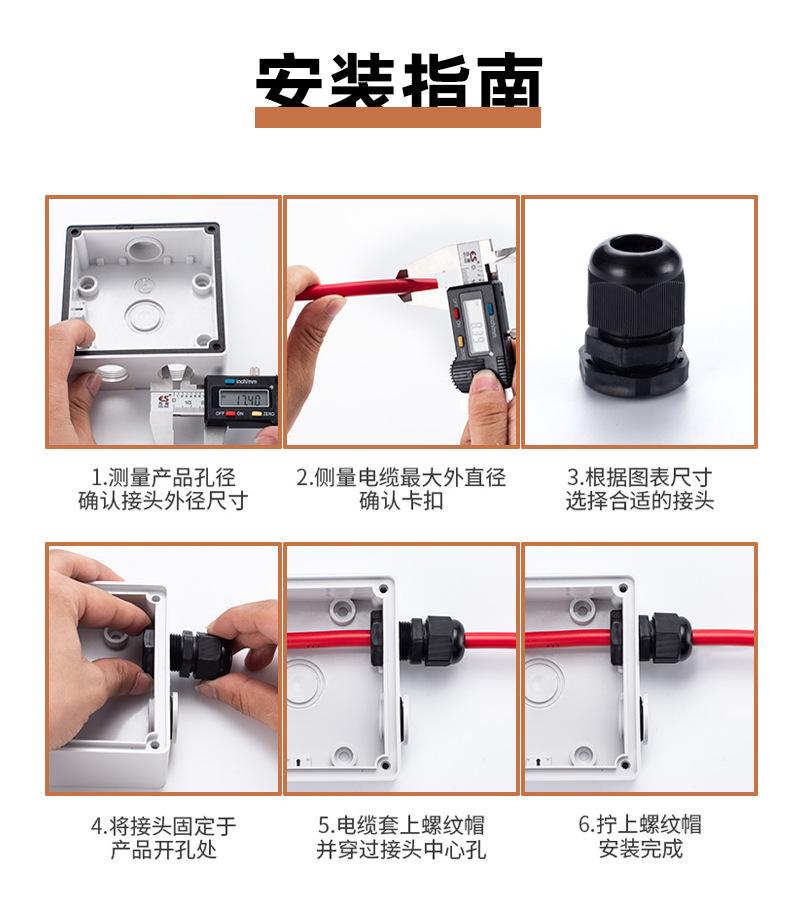 安装指南

inch/mm

17.40

OFF ON ZERO

1.测量产品孔径
确认接头外径尺寸

2.侧量电缆最大外直径
确认卡扣

3.根据图表尺寸
选择合适的接头

4.将接头固定于
产品开孔处

5.电缆套上螺纹帽
并穿过接头中心孔

6.拧上螺纹帽
安装完成