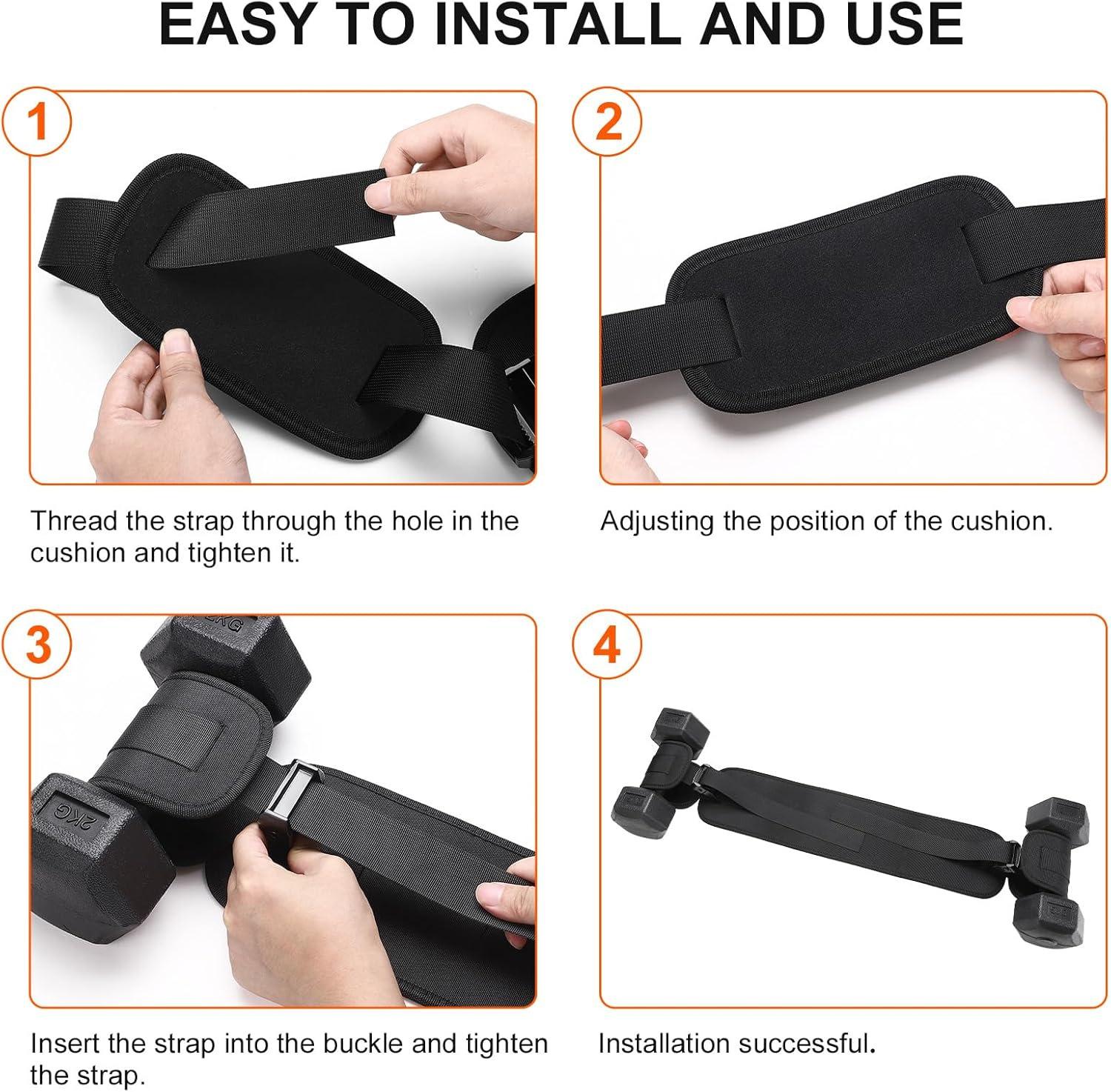 EASY TO INSTALL AND USE

1

Thread the strap through the hole in the cushion and tighten it.

2

Adjusting the position of the cushion.

3

2KG

2KG

Insert the strap into the buckle and tighten the strap.

4

Installation successful.