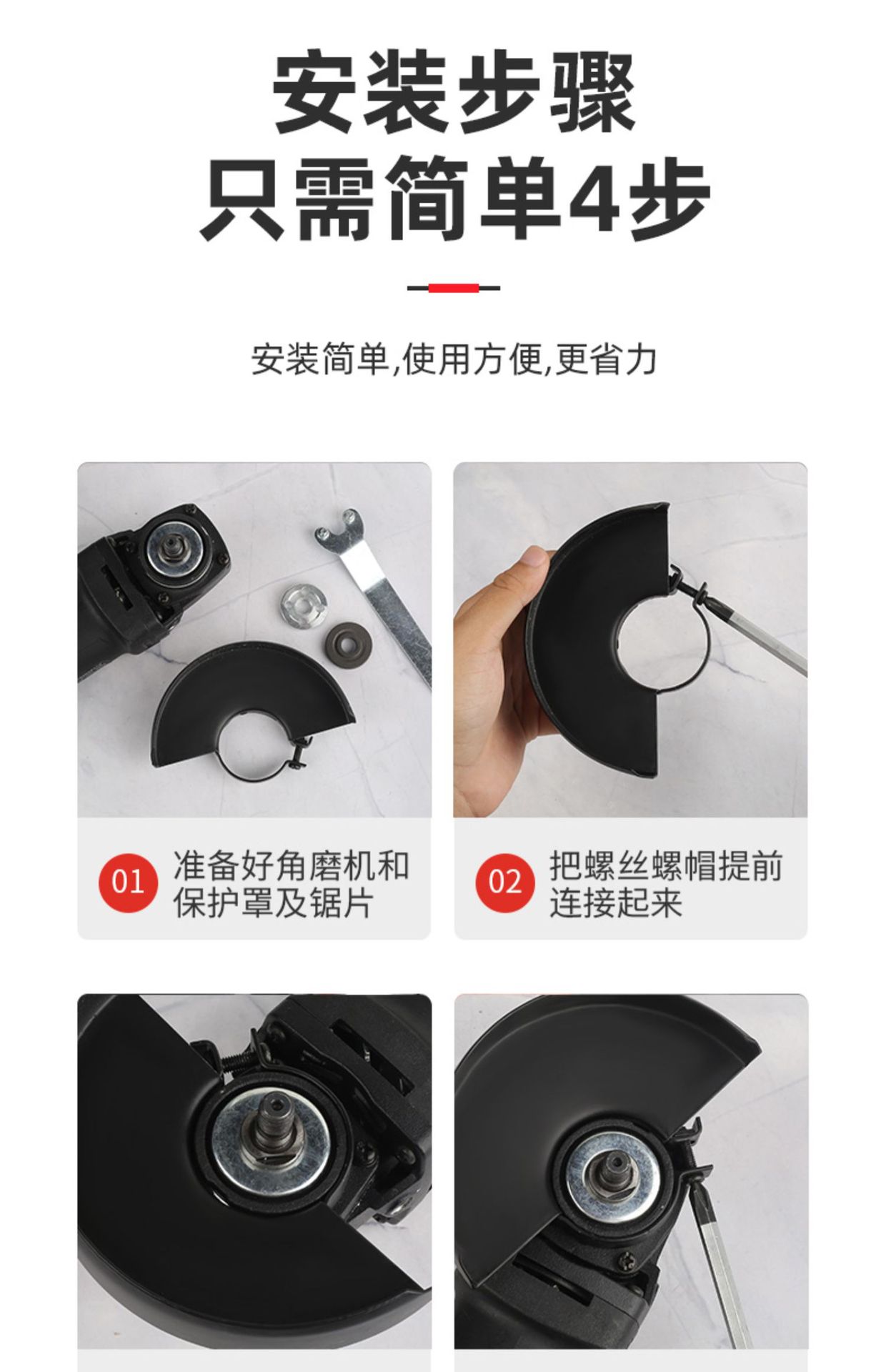 安装步骤
只需简单4步

安装简单,使用方便,更省力

01 准备好角磨机和保护罩及锯片

02 把螺丝螺帽提前连接起来