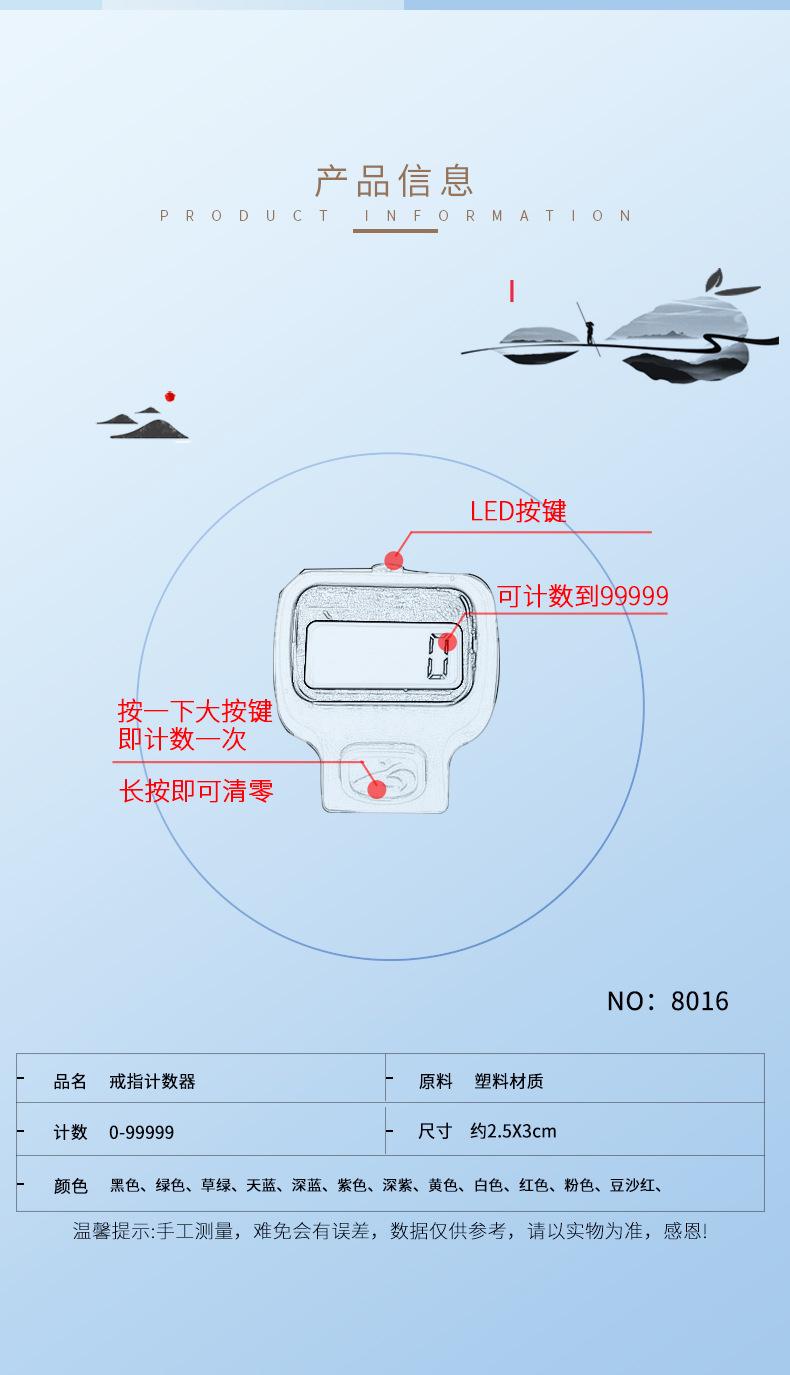 产品信息
PRODUCT INFORMATION

LED按键

可计数到99999

0

按一下大按键
即计数一次

长按即可清零

NO：8016

| 品名　戒指计数器 | 原料　塑料材质 |
|---|---|
| 计数　0-99999 | 尺寸　约2.5X3cm |
| 颜色　黑色、绿色、草绿、天蓝、深蓝、紫色、深紫、黄色、白色、红色、粉色、豆沙红、 | |

温馨提示:手工测量，难免会有误差，数据仅供参考，请以实物为准，感恩!