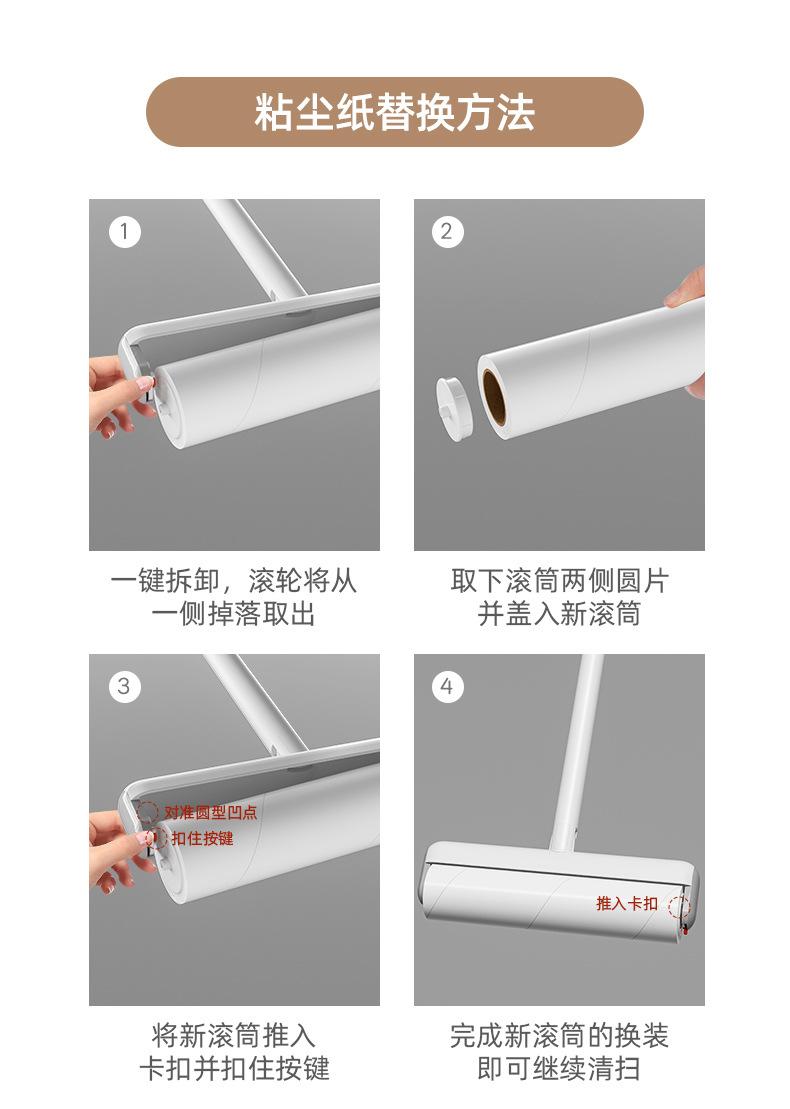 粘尘纸替换方法

1

一键拆卸，滚轮将从一侧掉落取出

2

取下滚筒两侧圆片并盖入新滚筒

3

对准圆型凹点

扣住按键

将新滚筒推入卡扣并扣住按键

4

推入卡扣

完成新滚筒的换装即可继续清扫