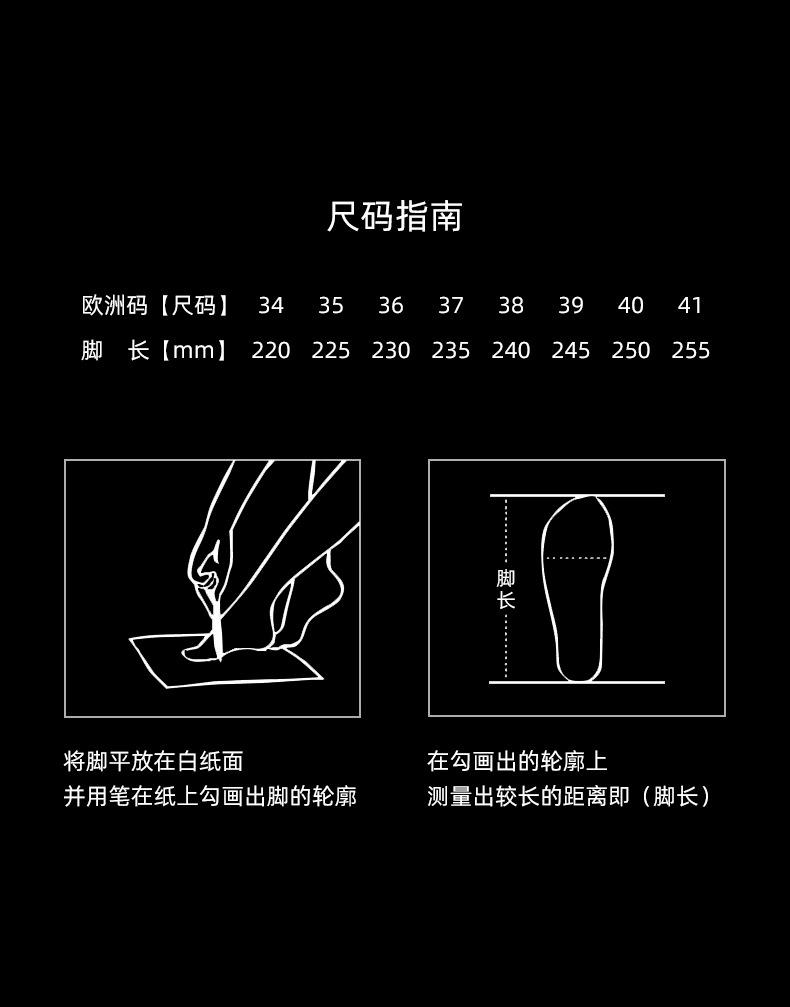 尺码指南

| 欧洲码【尺码】 | 34 | 35 | 36 | 37 | 38 | 39 | 40 | 41 |
|---|---|---|---|---|---|---|---|---|
| 脚　长【mm】 | 220 | 225 | 230 | 235 | 240 | 245 | 250 | 255 |

脚长

将脚平放在白纸面
并用笔在纸上勾画出脚的轮廓

在勾画出的轮廓上
测量出较长的距离即（脚长）