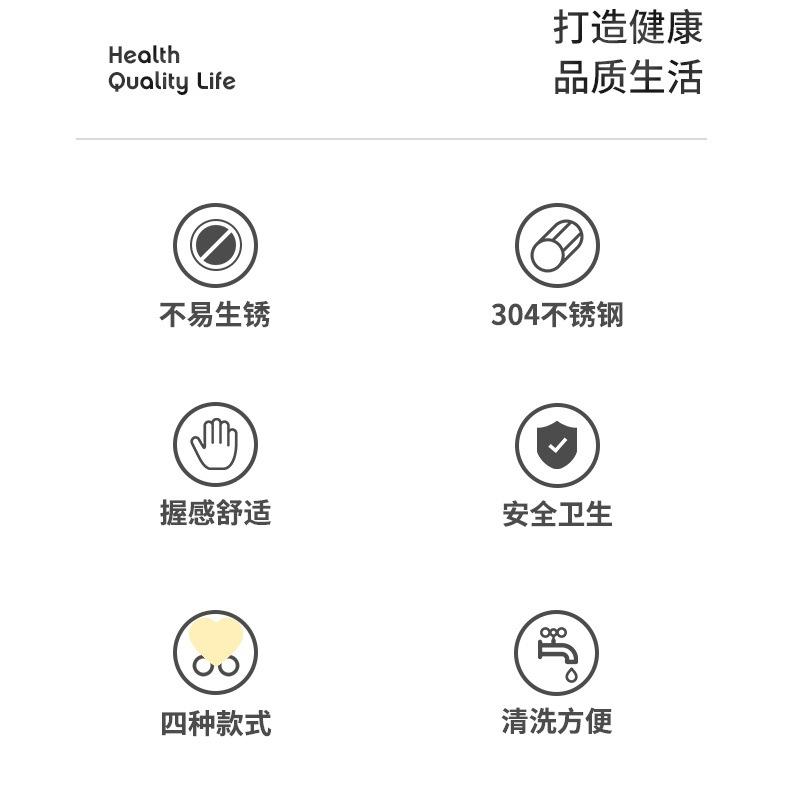 Health
Quality Life

打造健康
品质生活

不易生锈

304不锈钢

握感舒适

安全卫生

四种款式

清洗方便